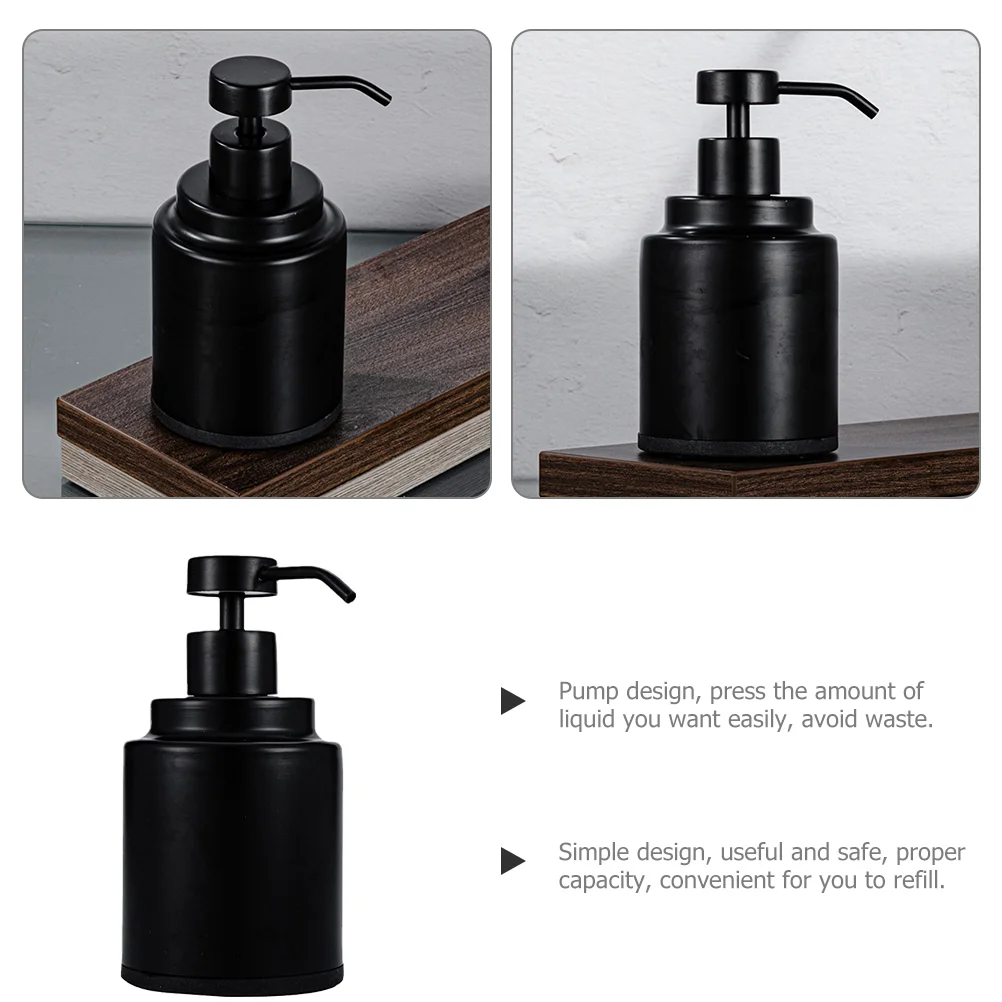 Pump design, press the amount of liquid you want easily, avoid waste.

Simple design, useful and safe, proper capacity, convenient for you to refill.