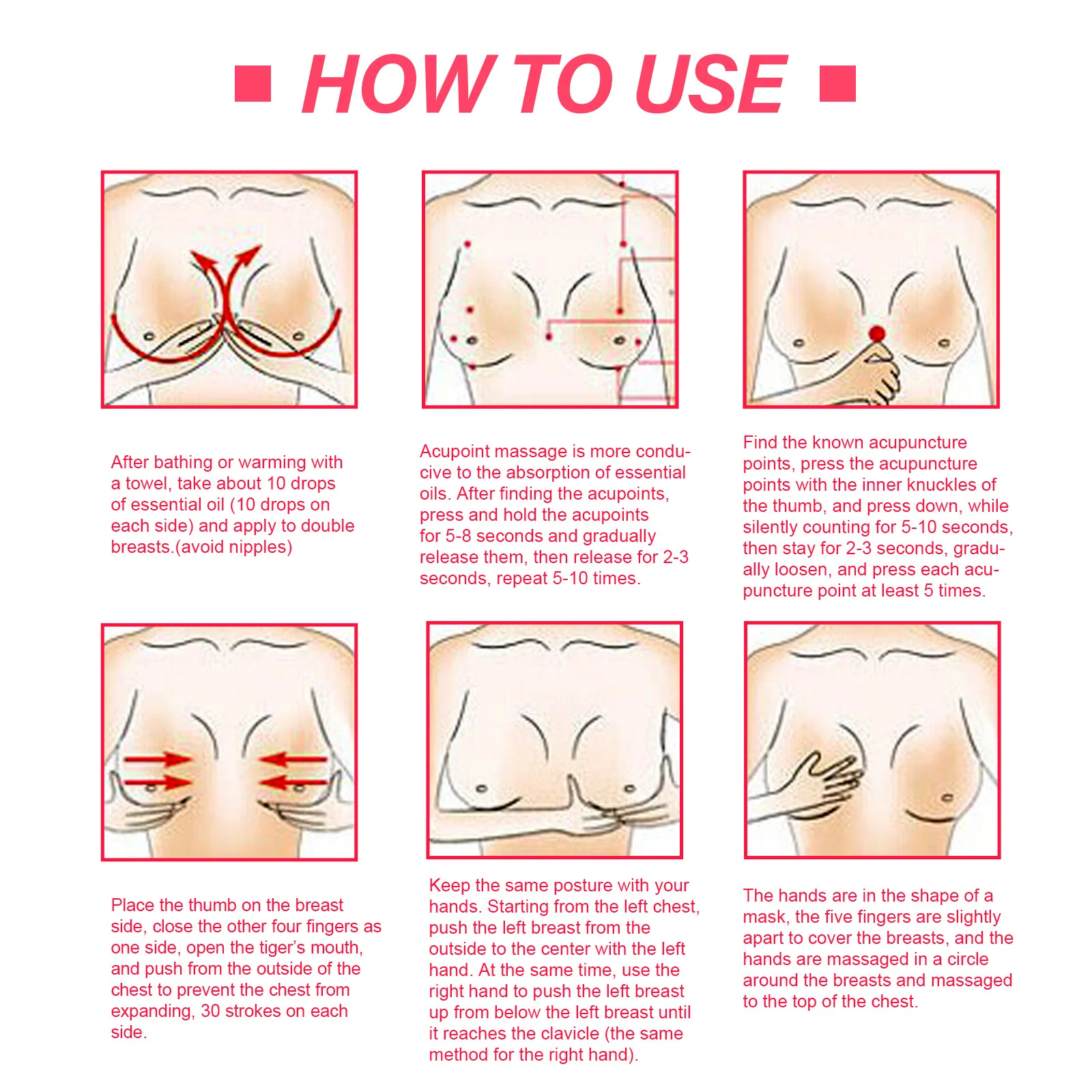 HOW TO USE

After bathing or warming with a towel, take about 10 drops of essential oil (10 drops on each side) and apply to double breasts.(avoid nipples)

Acupoint massage is more conducive to the absorption of essential oils. After finding the acupoints, press and hold the acupoints for 5-8 seconds and gradually release them, then release for 2-3 seconds, repeat 5-10 times.

Find the known acupuncture points, press the acupuncture points with the inner knuckles of the thumb, and press down, while silently counting for 5-10 seconds, then stay for 2-3 seconds, gradually loosen, and press each acupuncture point at least 5 times.

Place the thumb on the breast side, close the other four fingers as one side, open the tiger's mouth, and push from the outside of the chest to prevent the chest from expanding, 30 strokes on each side.

Keep the same posture with your hands. Starting from the left chest, push the left breast from the outside to the center with the left hand. At the same time, use the right hand to push the left breast up from below the left breast until it reaches the clavicle (the same method for the right hand).

The hands are in the shape of a mask, the five fingers are slightly apart to cover the breasts, and the hands are massaged in a circle around the breasts and massaged to the top of the chest.