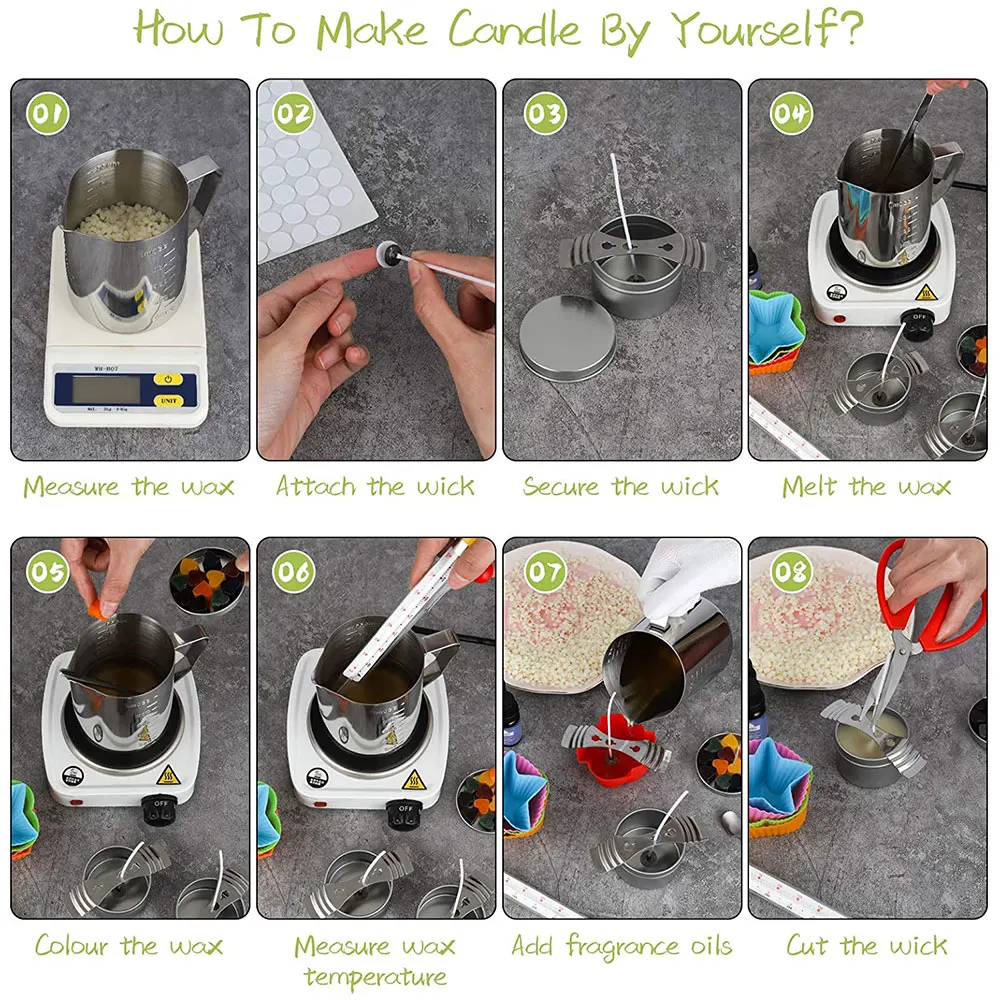 How To Make Candle By Yourself?

01
WH-B07
UNIT
Measure the wax

02
Attach the wick

03
Secure the wick

04
OFF
Melt the wax

05
OFF
Colour the wax

06
OFF
Measure wax temperature

07
Add fragrance oils

08
Cut the wick