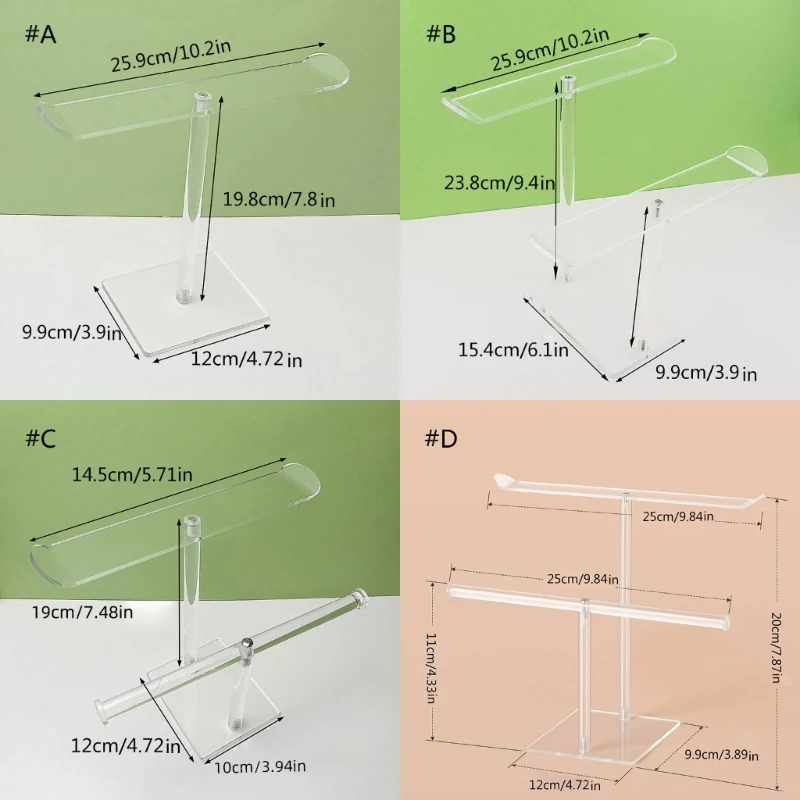 #A

25.9cm/10.2in

19.8cm/7.8in

9.9cm/3.9in

12cm/4.72in

#B

25.9cm/10.2in

23.8cm/9.4in

15.4cm/6.1in

9.9cm/3.9in

#C

14.5cm/5.71in

19cm/7.48in

12cm/4.72in

10cm/3.94in

#D

25cm/9.84in

25cm/9.84in

11cm/4.33in

20cm/7.87in

9.9cm/3.89in

12cm/4.72in