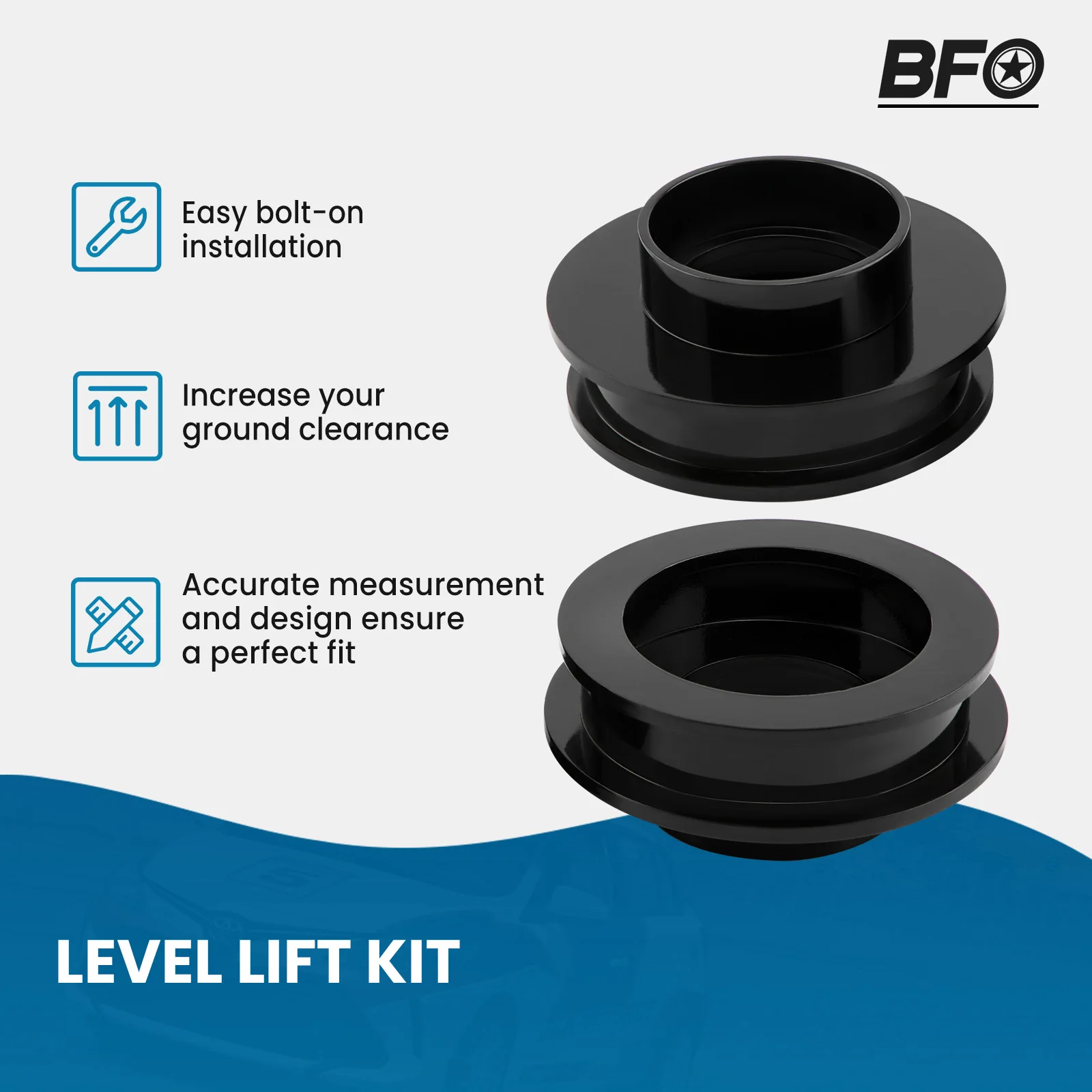 BFO

Easy bolt-on installation

Increase your ground clearance

Accurate measurement and design ensure a perfect fit

LEVEL LIFT KIT