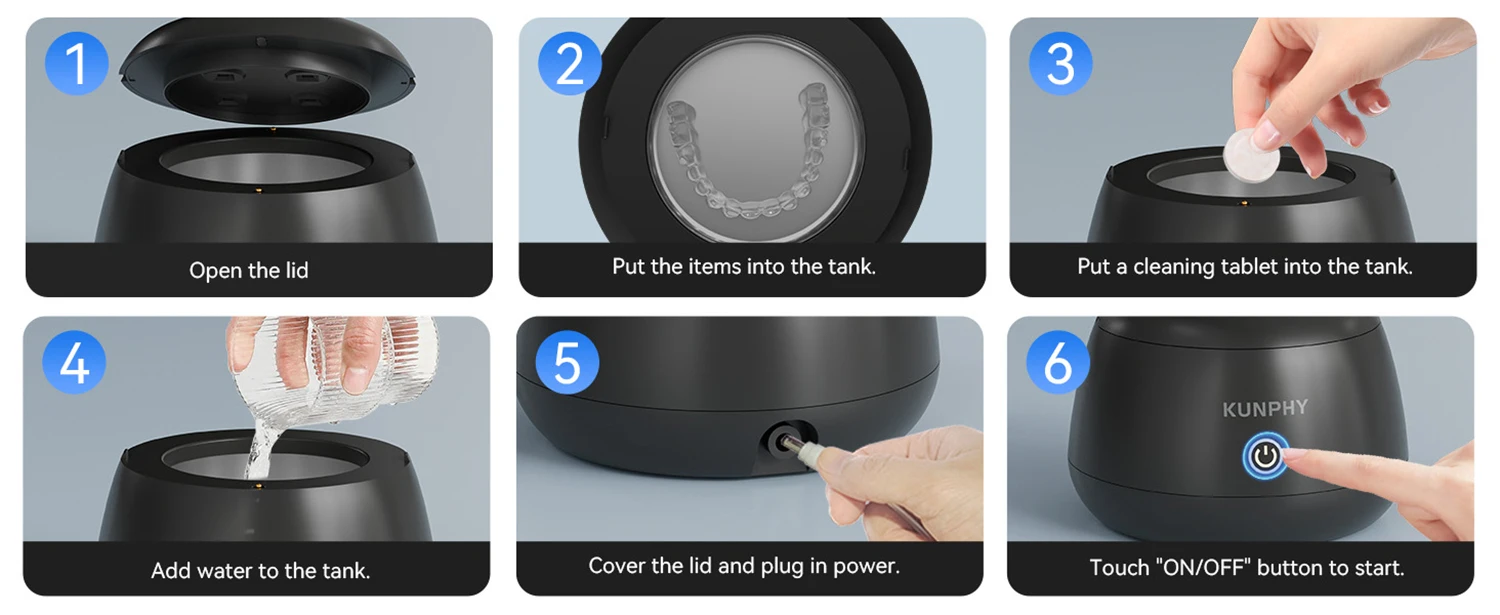 1
Open the lid

2
Put the items into the tank.

3
Put a cleaning tablet into the tank.

4
Add water to the tank.

5
Cover the lid and plug in power.

6
KUNPHY
Touch "ON/OFF" button to start.