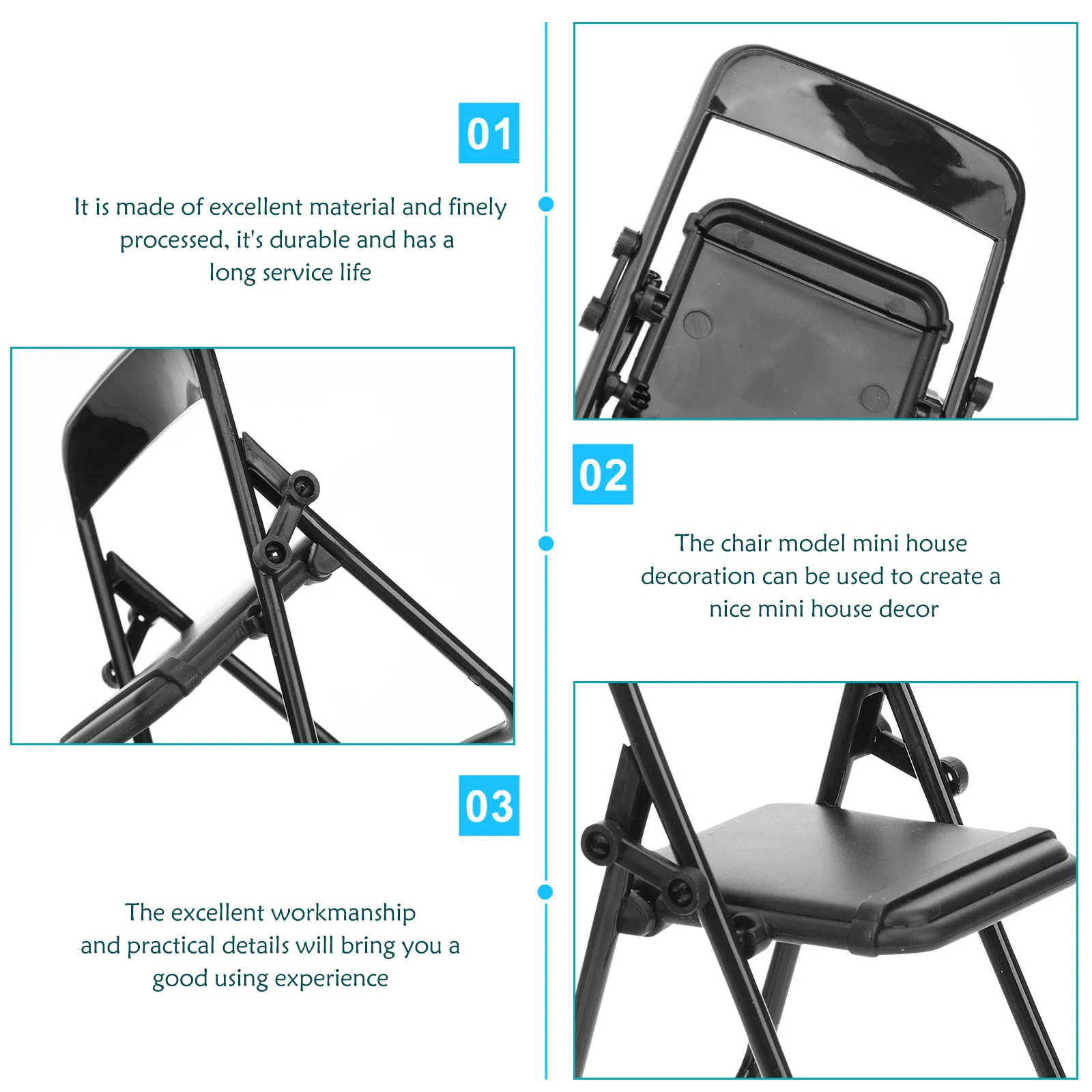 01

It is made of excellent material and finely processed, it's durable and has a long service life

02

The chair model mini house decoration can be used to create a nice mini house decor

03

The excellent workmanship and practical details will bring you a good using experience