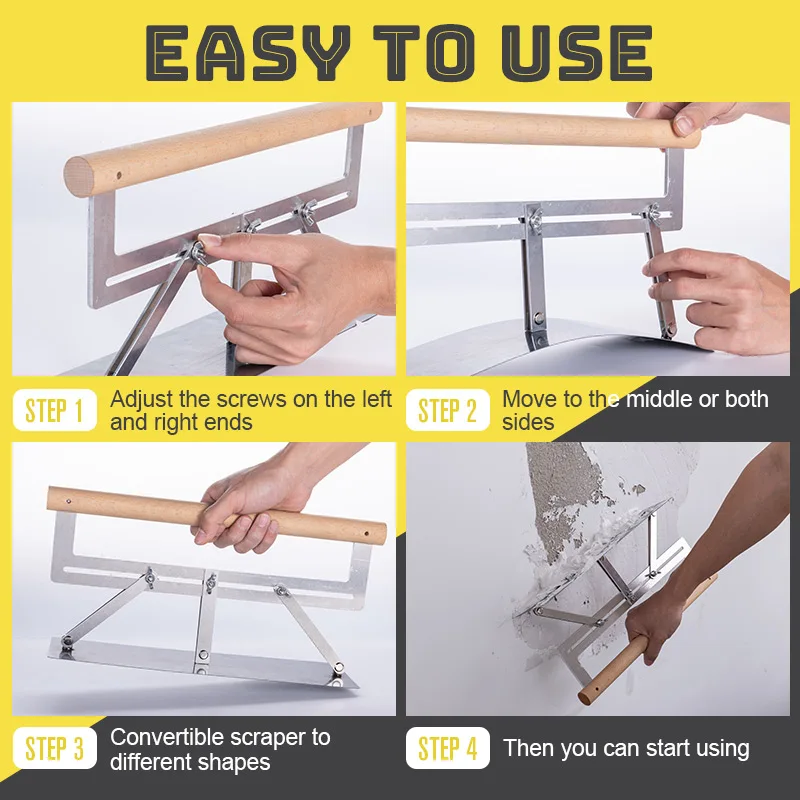 EASY TO USE

STEP 1 Adjust the screws on the left and right ends

STEP 2 Move to the middle or both sides

STEP 3 Convertible scraper to different shapes

STEP 4 Then you can start using