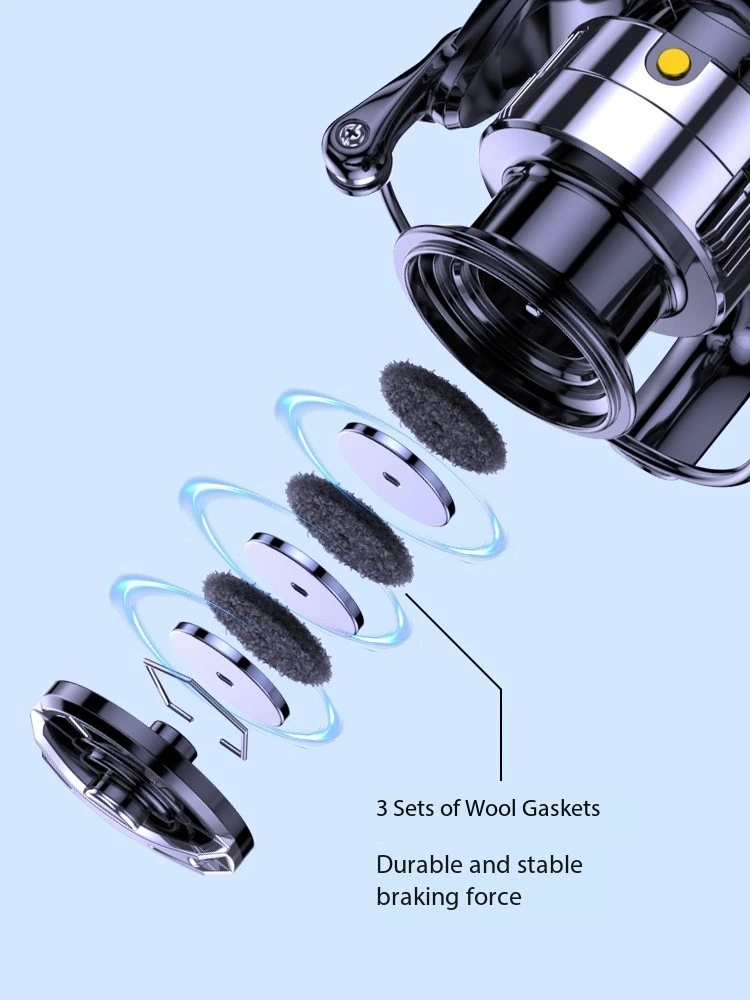 3 Sets of Wool Gaskets

Durable and stable braking force