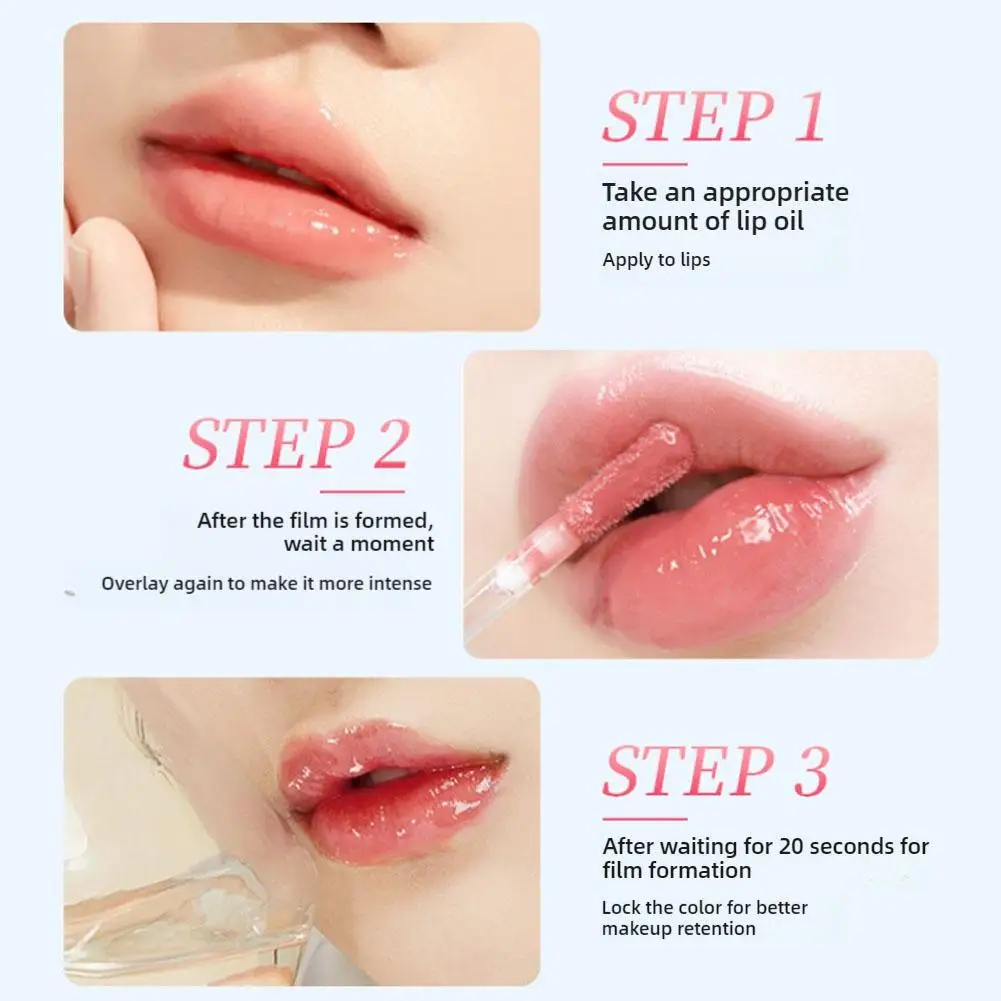 STEP 1

Take an appropriate amount of lip oil

Apply to lips

STEP 2

After the film is formed, wait a moment

Overlay again to make it more intense

STEP 3

After waiting for 20 seconds for film formation

Lock the color for better makeup retention