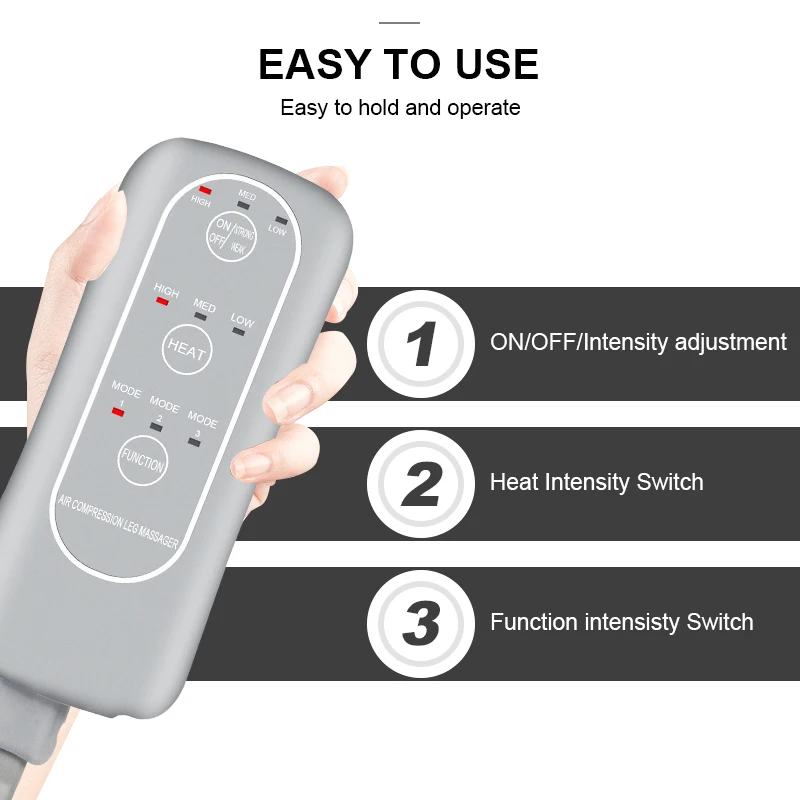 EASY TO USE
Easy to hold and operate

HIGH
MED
LOW
ON/OFF
STRONG/WEAK

HIGH
MED
LOW
HEAT

MODE 1
MODE 2
MODE 3
FUNCTION

AIR COMPRESSION LEG MASSAGER

1
ON/OFF/Intensity adjustment

2
Heat Intensity Switch

3
Function intensisty Switch