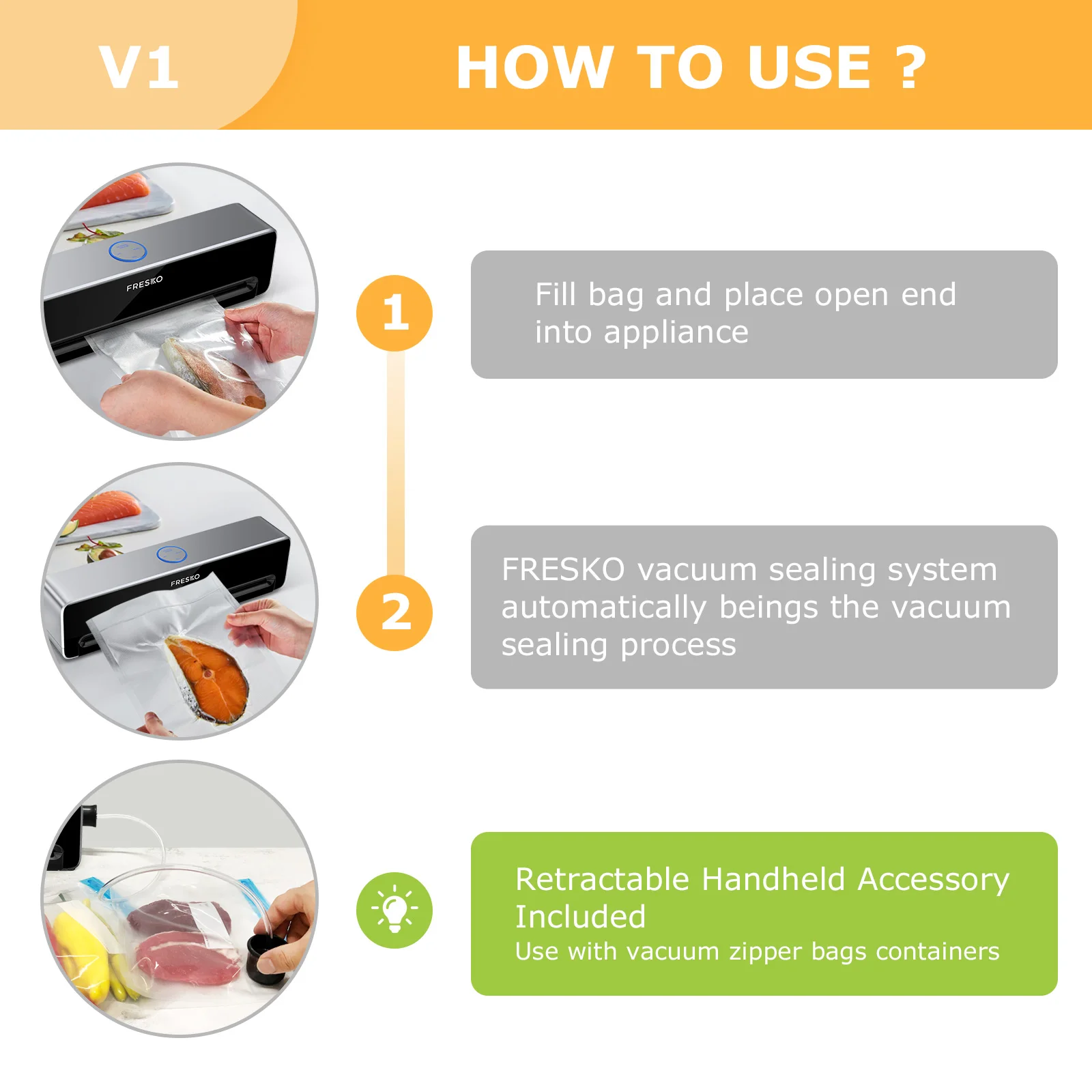 V1

HOW TO USE ?

FRESKO

1

Fill bag and place open end into appliance

FRESKO

2

FRESKO vacuum sealing system automatically beings the vacuum sealing process

Retractable Handheld Accessory Included
Use with vacuum zipper bags containers