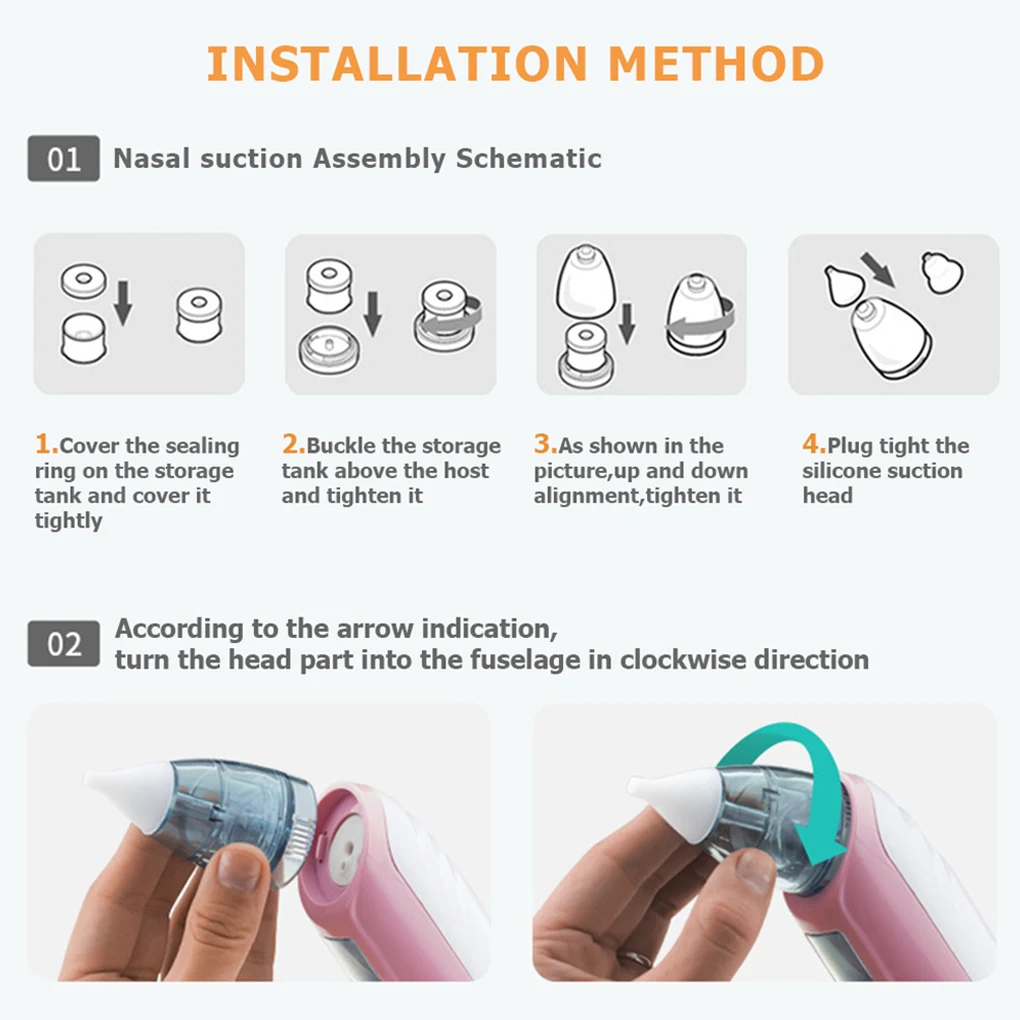 INSTALLATION METHOD

01 Nasal suction Assembly Schematic

1.Cover the sealing ring on the storage tank and cover it tightly

2.Buckle the storage tank above the host and tighten it

3.As shown in the picture,up and down alignment,tighten it

4.Plug tight the silicone suction head

02 According to the arrow indication, turn the head part into the fuselage in clockwise direction