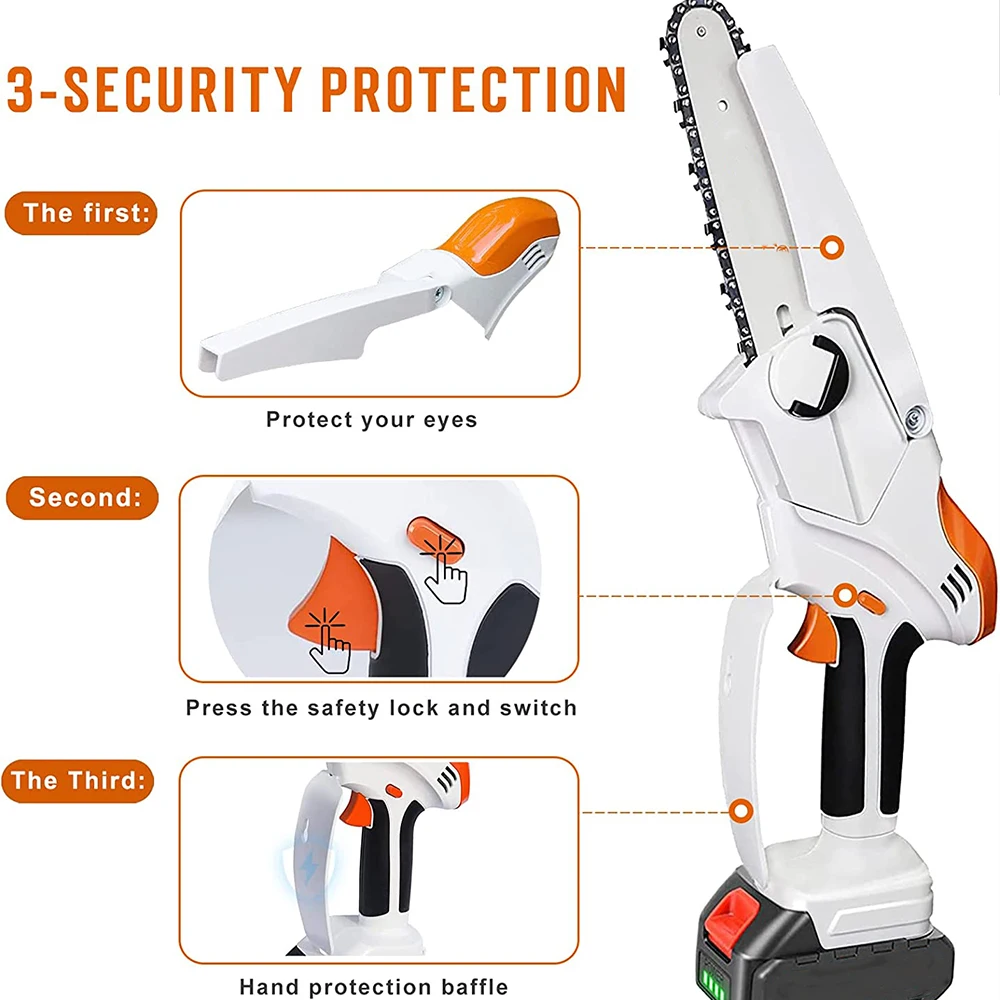 3-SECURITY PROTECTION

The first:

Protect your eyes

Second:

Press the safety lock and switch

The Third:

Hand protection baffle