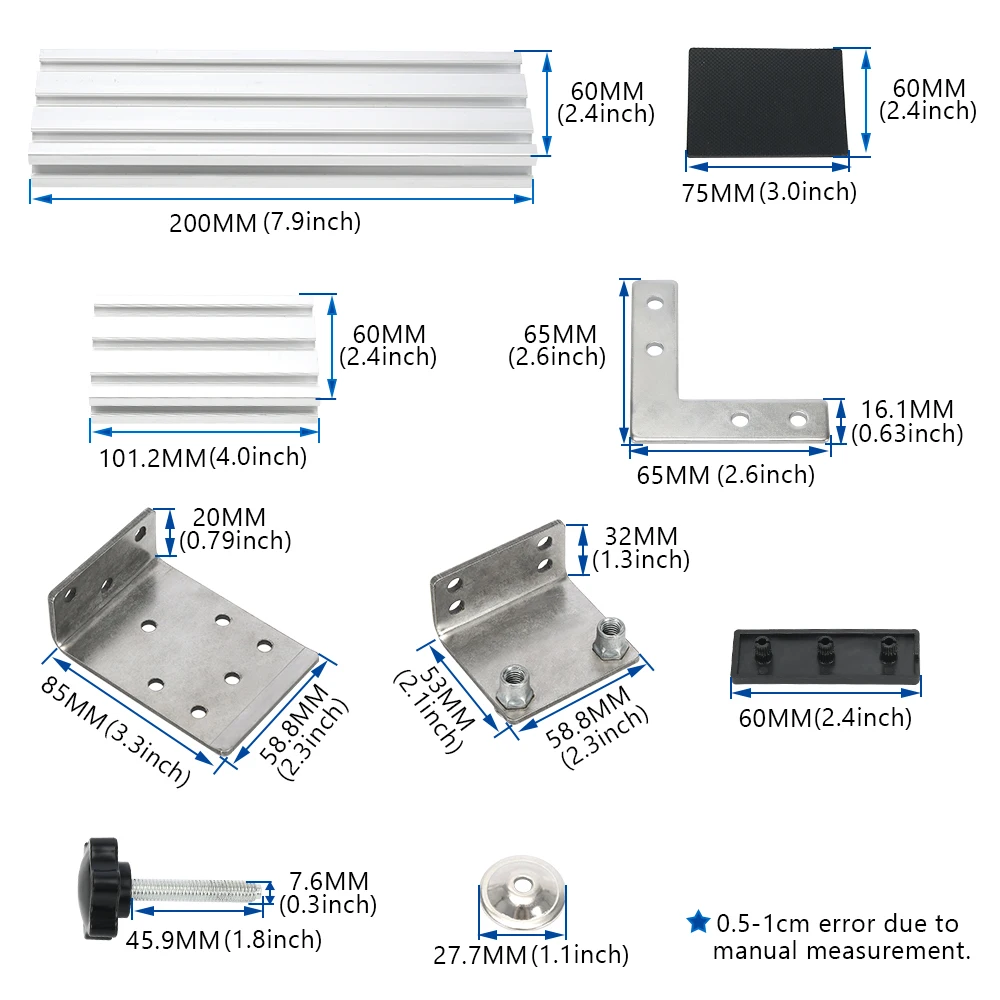 60MM
(2.4inch)

200MM (7.9inch)

60MM
(2.4inch)

75MM (3.0inch)

60MM
(2.4inch)

101.2MM (4.0inch)

65MM
(2.6inch)

16.1MM
(0.63inch)

65MM (2.6inch)

20MM
(0.79inch)

85MM (3.3inch)

58.8MM
(2.3inch)

32MM
(1.3inch)

53MM
(2.1inch)

58.8MM
(2.3inch)

60MM (2.4inch)

7.6MM
(0.3inch)

45.9MM (1.8inch)

27.7MM (1.1inch)

★ 0.5-1cm error due to manual measurement.