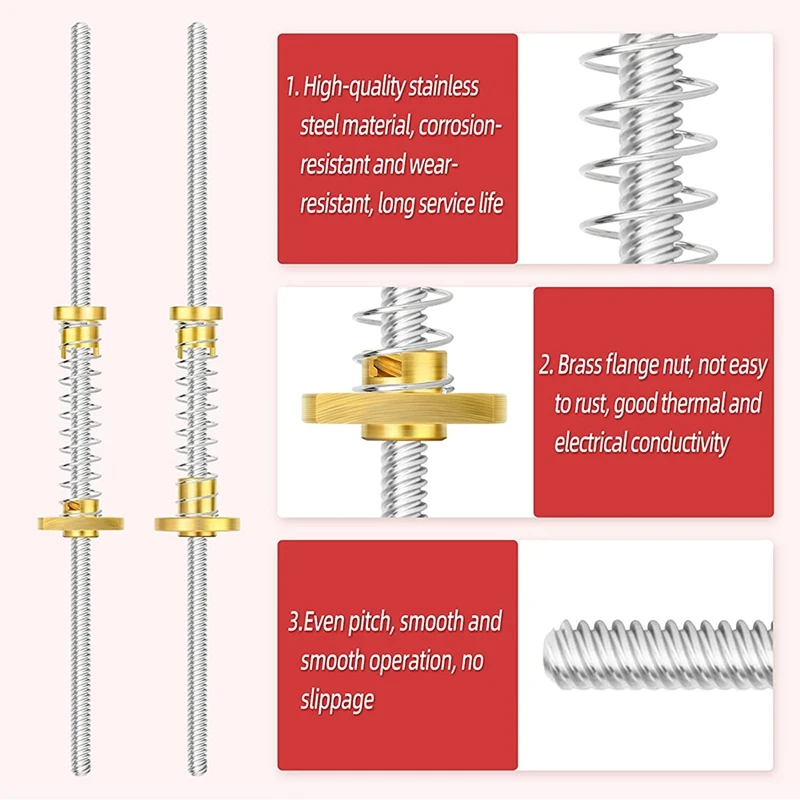 1. High-quality stainless steel material, corrosion-resistant and wear-resistant, long service life

2. Brass flange nut, not easy to rust, good thermal and electrical conductivity

3.Even pitch, smooth and smooth operation, no slippage