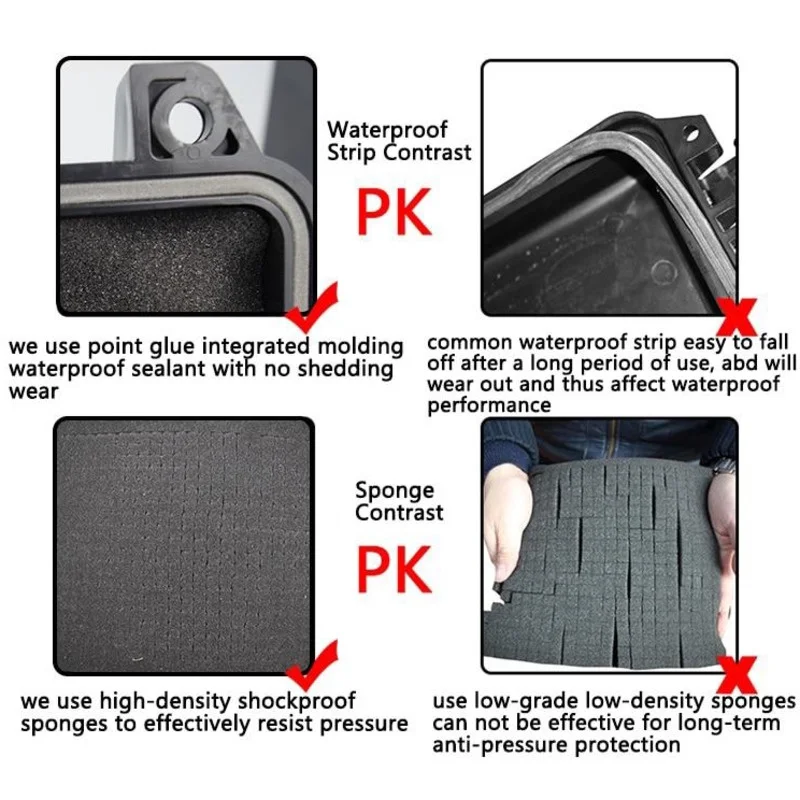 Waterproof Strip Contrast

PK

we use point glue integrated molding waterproof sealant with no shedding wear

common waterproof strip easy to fall off after a long period of use, abd will wear out and thus affect waterproof performance

Sponge Contrast

PK

we use high-density shockproof sponges to effectively resist pressure

use low-grade low-density sponges can not be effective for long-term anti-pressure protection