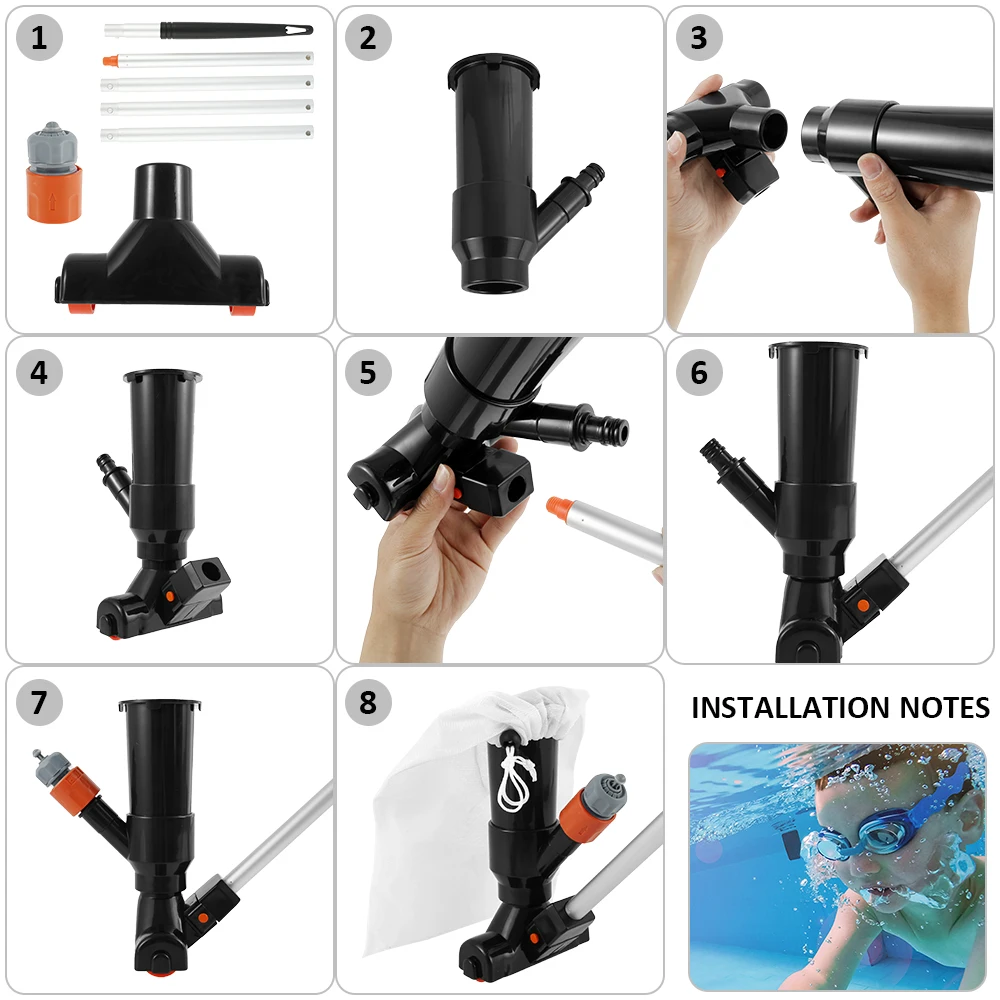 1

2

3

4

5

6

7

8

INSTALLATION NOTES