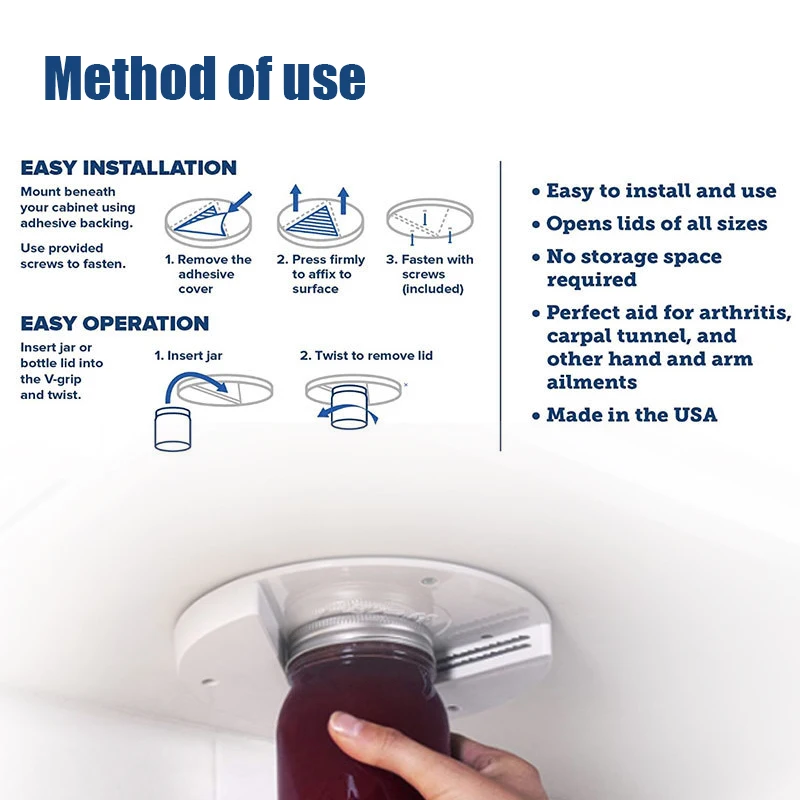 Method of use

EASY INSTALLATION

Mount beneath your cabinet using adhesive backing.

Use provided screws to fasten.

1. Remove the adhesive cover

2. Press firmly to affix to surface

3. Fasten with screws (included)

EASY OPERATION

Insert jar or bottle lid into the V-grip and twist.

1. Insert jar

2. Twist to remove lid

• Easy to install and use
• Opens lids of all sizes
• No storage space required
• Perfect aid for arthritis, carpal tunnel, and other hand and arm ailments
• Made in the USA