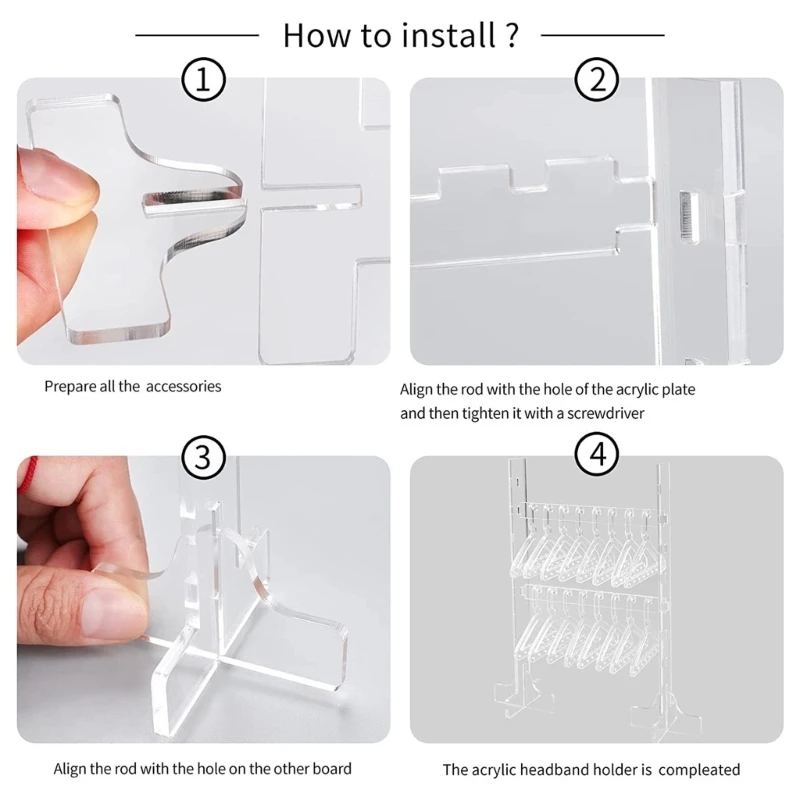 How to install ?

①

Prepare all the accessories

②

Align the rod with the hole of the acrylic plate and then tighten it with a screwdriver

③

Align the rod with the hole on the other board

④

The acrylic headband holder is compleated