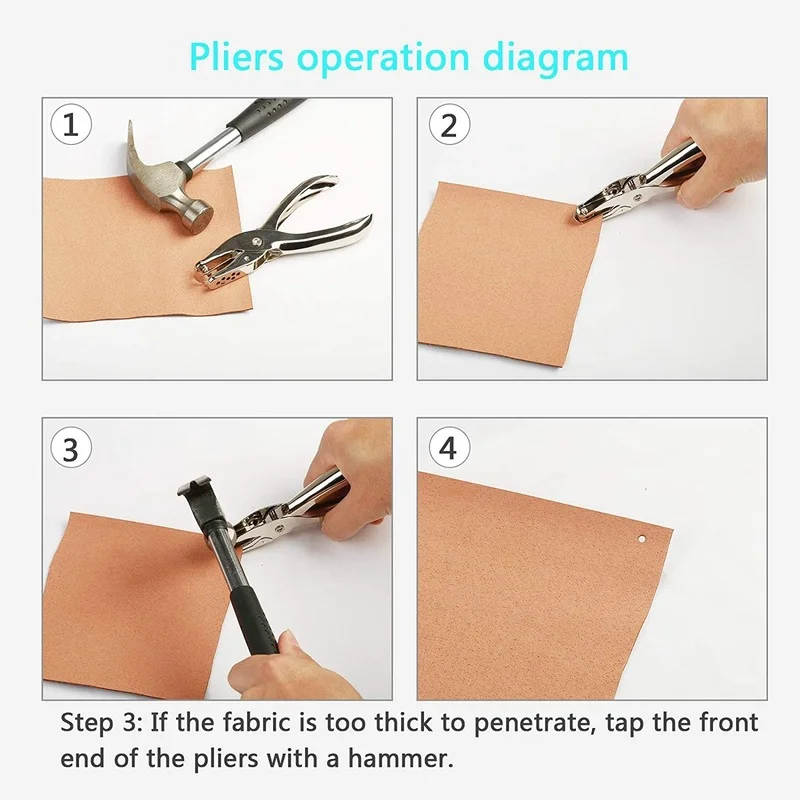 Pliers operation diagram

1

2

3

4

Step 3: If the fabric is too thick to penetrate, tap the front end of the pliers with a hammer.