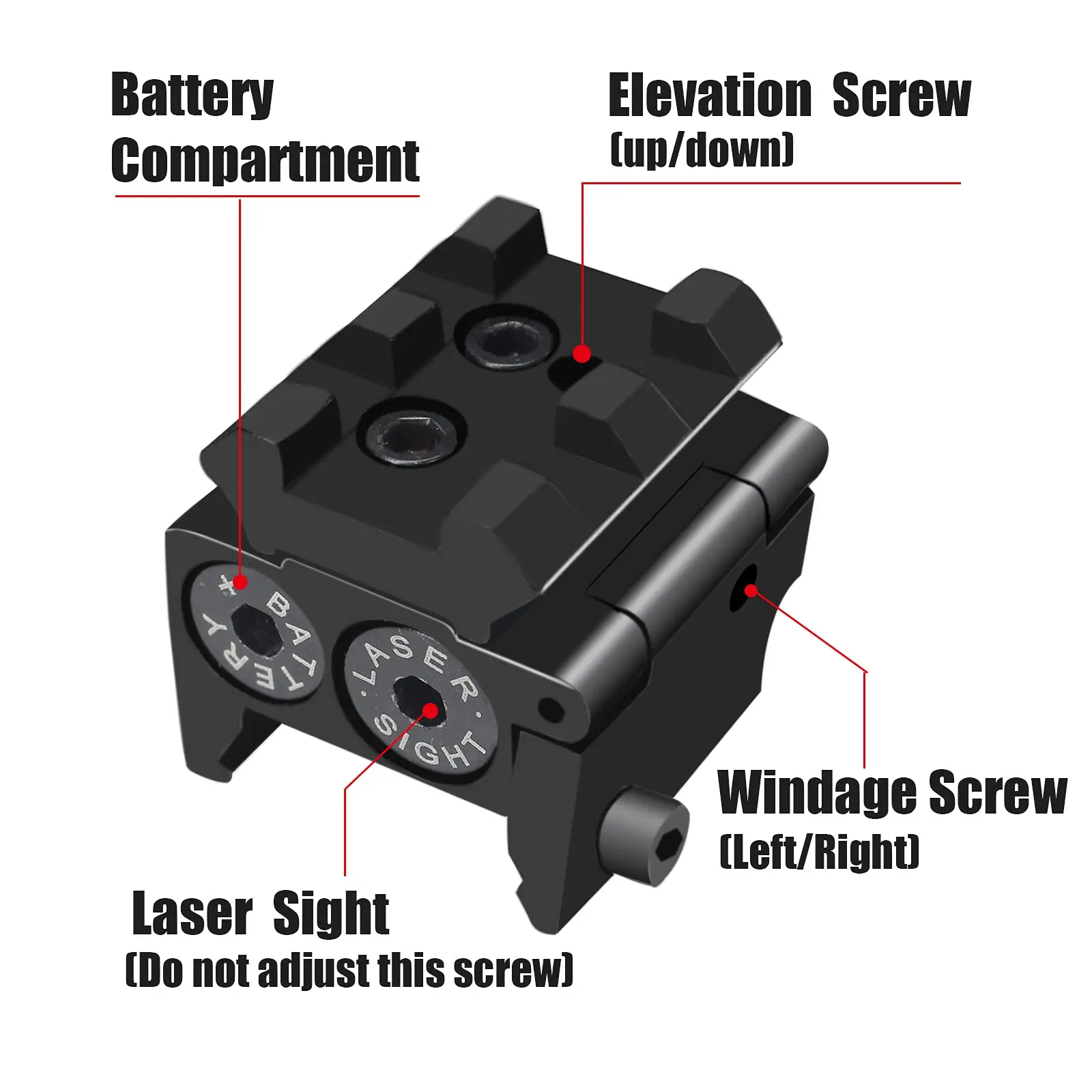 Battery Compartment

Elevation Screw
(up/down)

+ BATTERY

LASER SIGHT

Windage Screw
(Left/Right)

Laser Sight
(Do not adjust this screw)