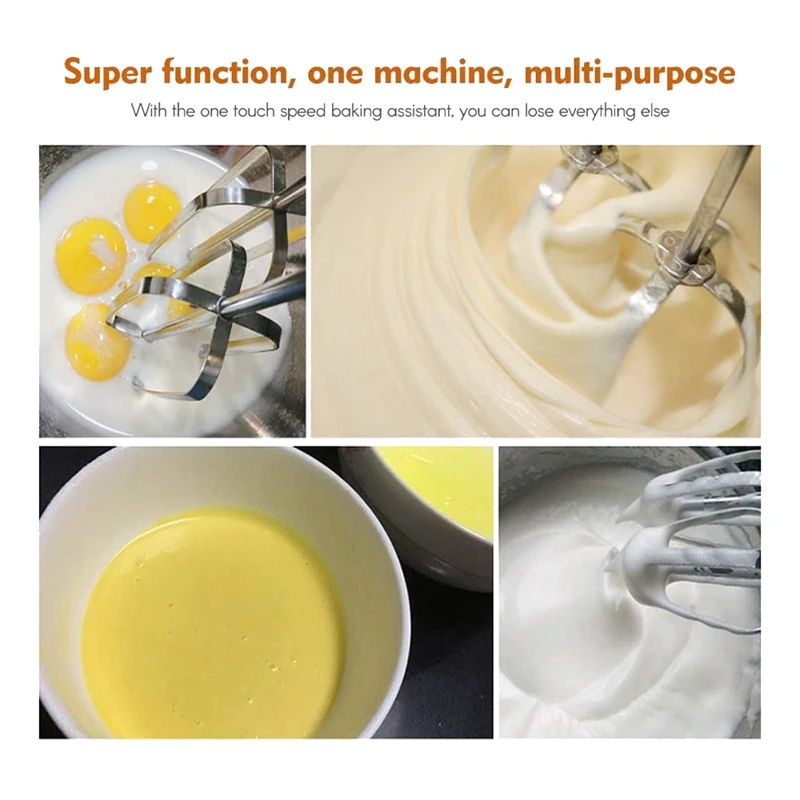 Super function, one machine, multi-purpose

With the one touch speed baking assistant, you can lose everything else