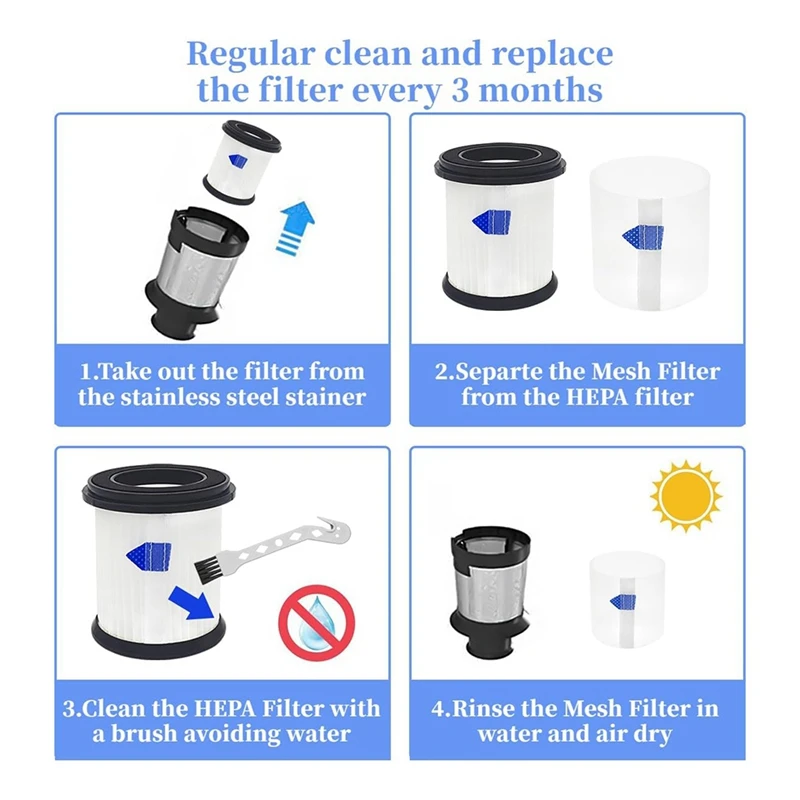 Regular clean and replace the filter every 3 months

1.Take out the filter from the stainless steel stainer

2.Separte the Mesh Filter from the HEPA filter

3.Clean the HEPA Filter with a brush avoiding water

4.Rinse the Mesh Filter in water and air dry