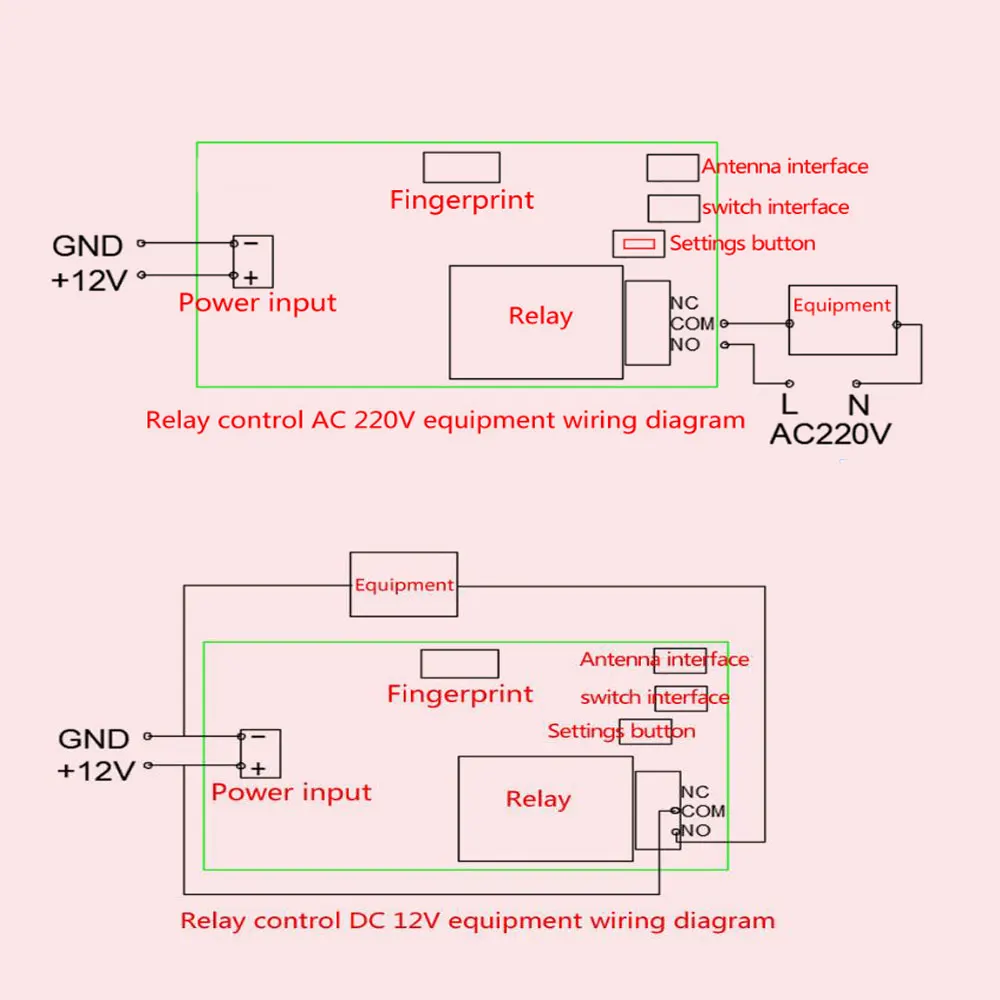 Fingerprint
Antenna interface
switch interface
Settings button
GND
+12V
−
+
Power input
Relay
NC
COM
NO
Equipment
L
N
AC220V
Relay control AC 220V equipment wiring diagram

Equipment
Fingerprint
Antenna interface
switch interface
Settings button
GND
+12V
−
+
Power input
Relay
NC
COM
NO
Relay control DC 12V equipment wiring diagram