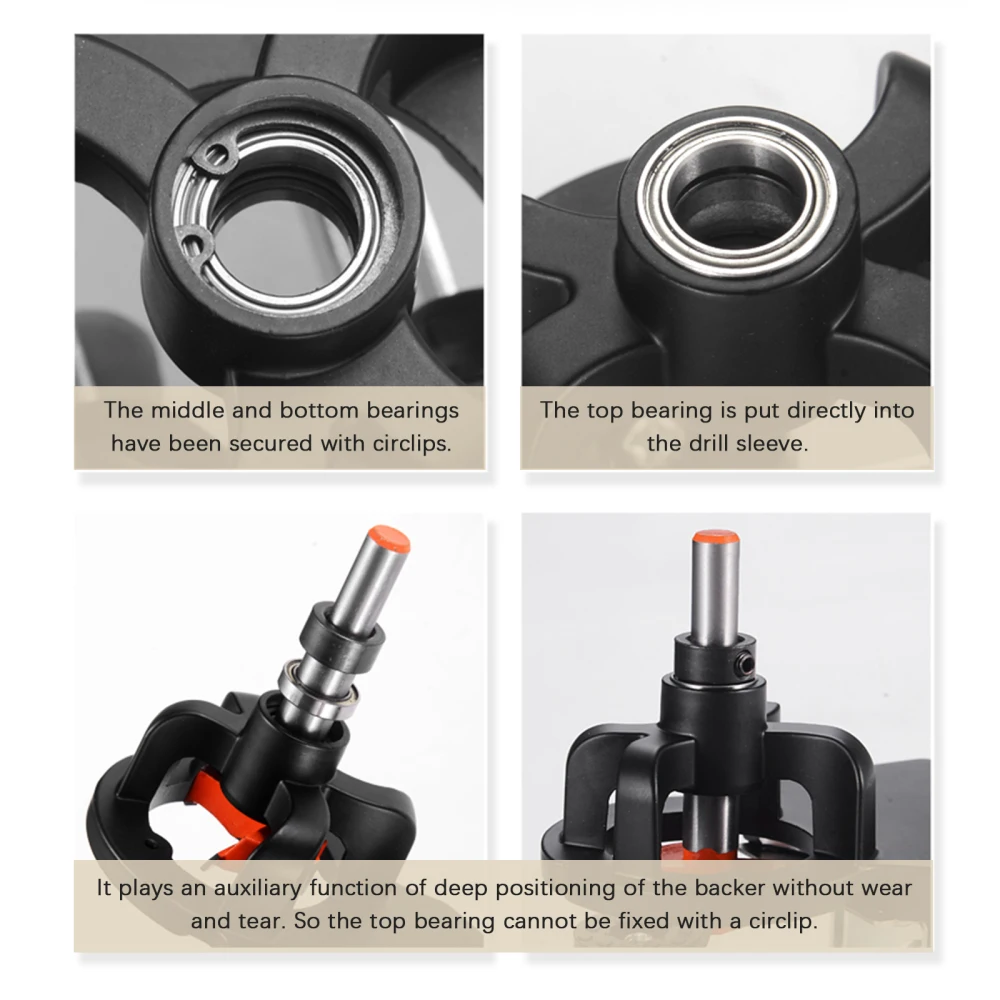 The middle and bottom bearings have been secured with circlips.

The top bearing is put directly into the drill sleeve.

It plays an auxiliary function of deep positioning of the backer without wear and tear. So the top bearing cannot be fixed with a circlip.