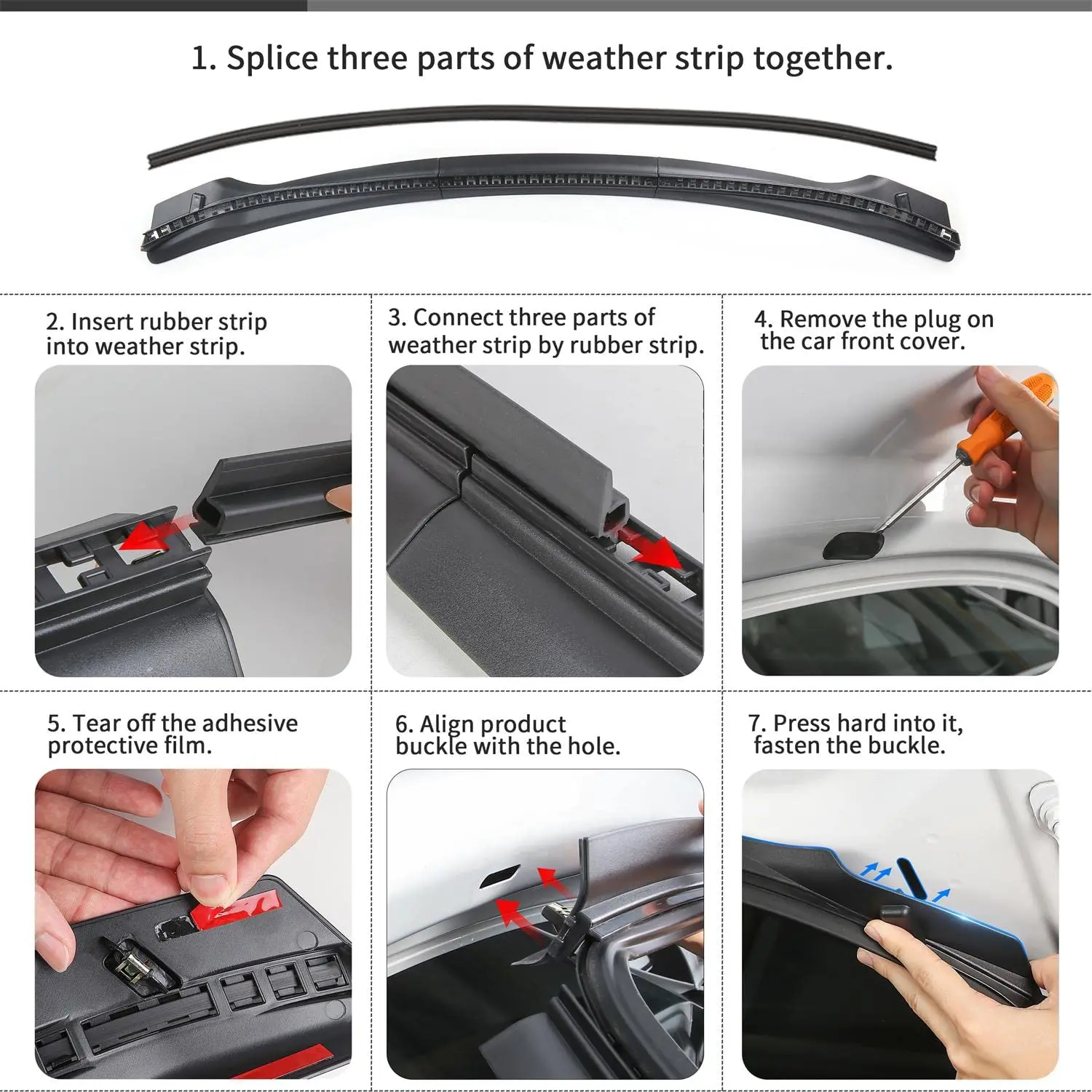 1. Splice three parts of weather strip together.

2. Insert rubber strip into weather strip.

3. Connect three parts of weather strip by rubber strip.

4. Remove the plug on the car front cover.

5. Tear off the adhesive protective film.

6. Align product buckle with the hole.

7. Press hard into it, fasten the buckle.