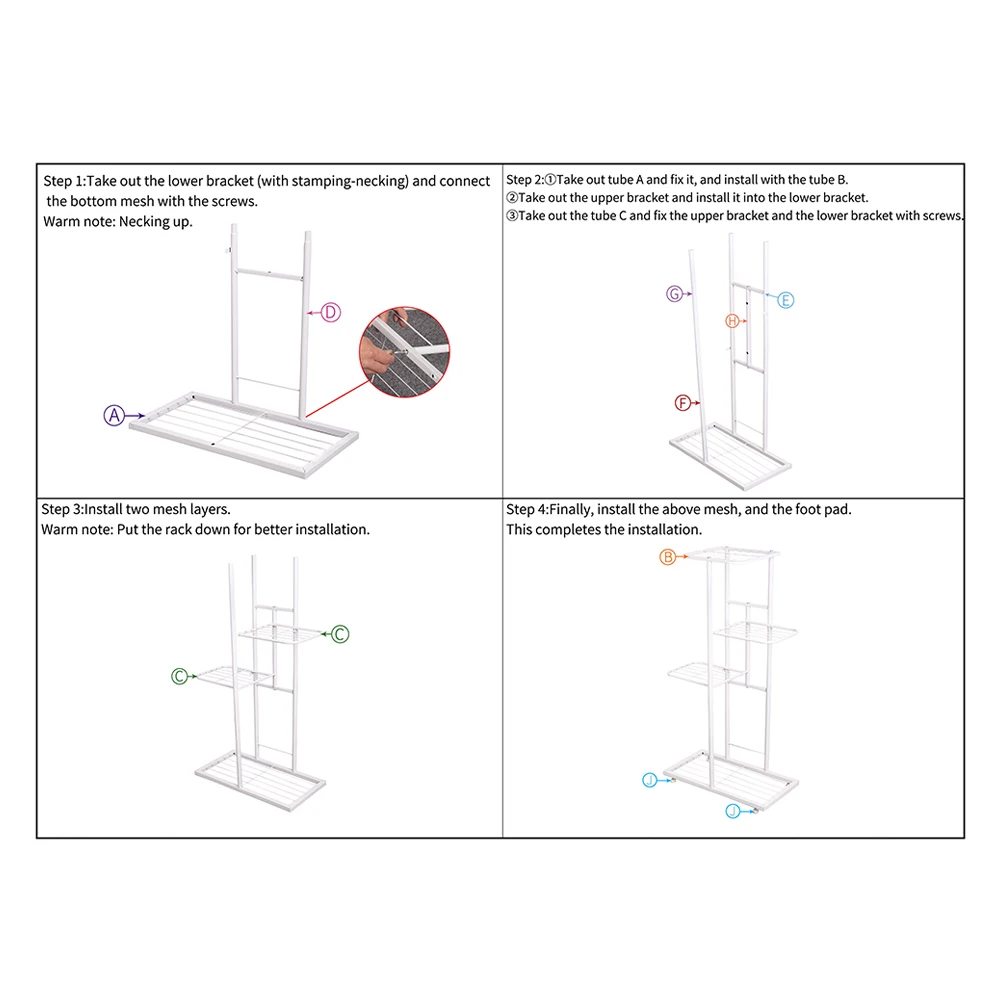 Step 1:Take out the lower bracket (with stamping-necking) and connect the bottom mesh with the screws.
Warm note: Necking up.

D

A

Step 2:①Take out tube A and fix it, and install with the tube B.
②Take out the upper bracket and install it into the lower bracket.
③Take out the tube C and fix the upper bracket and the lower bracket with screws.

G

E

H

F

Step 3:Install two mesh layers.
Warm note: Put the rack down for better installation.

C

C

Step 4:Finally, install the above mesh, and the foot pad.
This completes the installation.

B

J

J