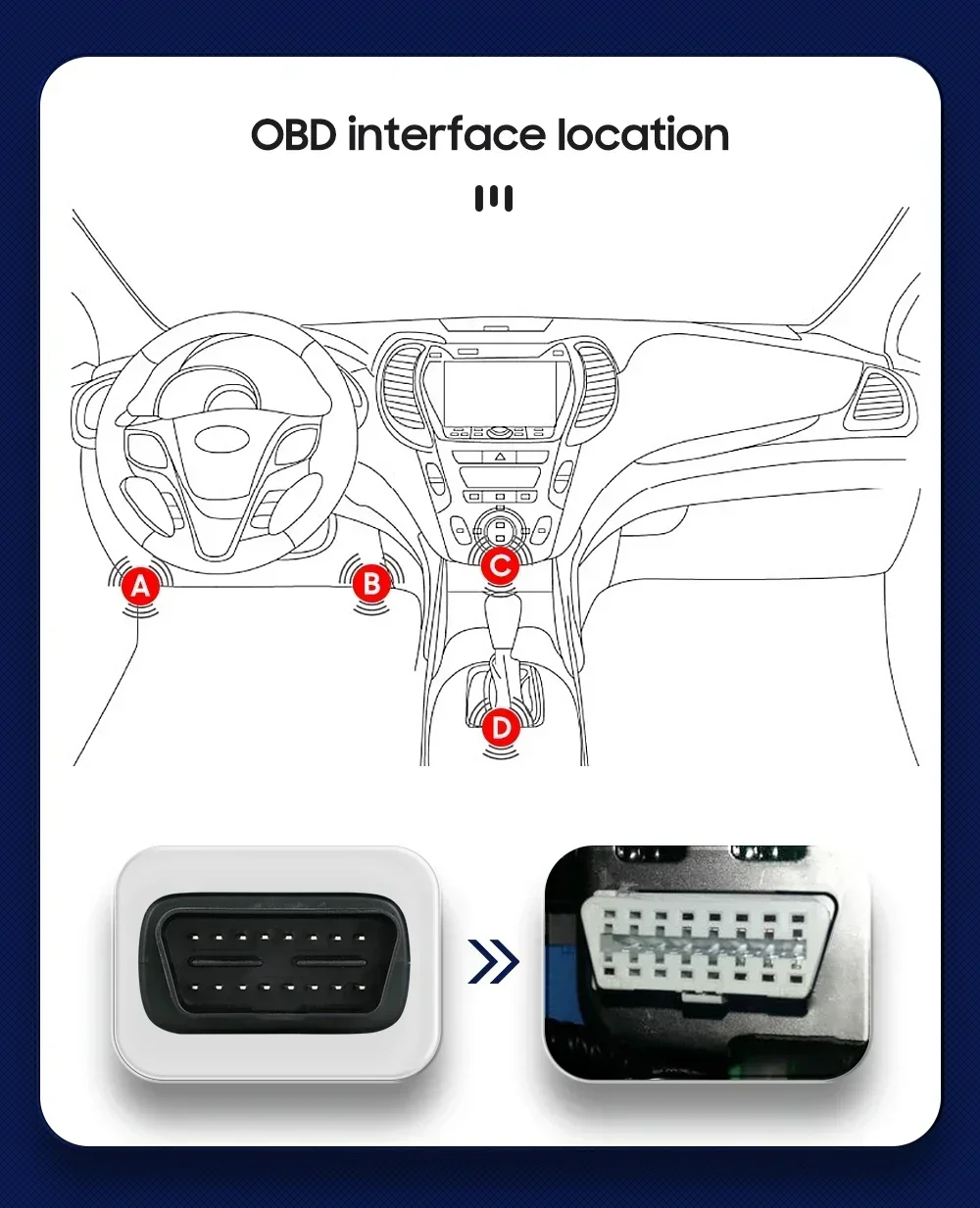 OBD interface location

A

B

C

D