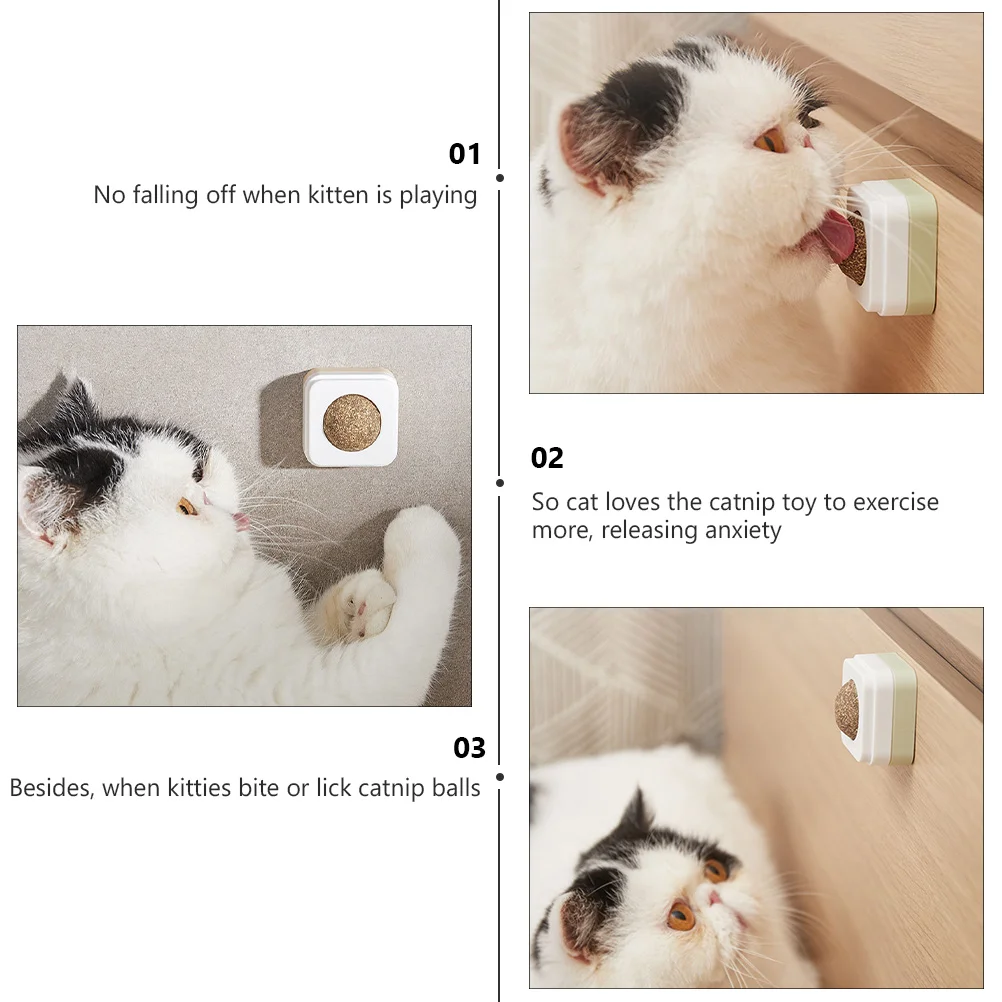 01

No falling off when kitten is playing

02

So cat loves the catnip toy to exercise more, releasing anxiety

03

Besides, when kitties bite or lick catnip balls