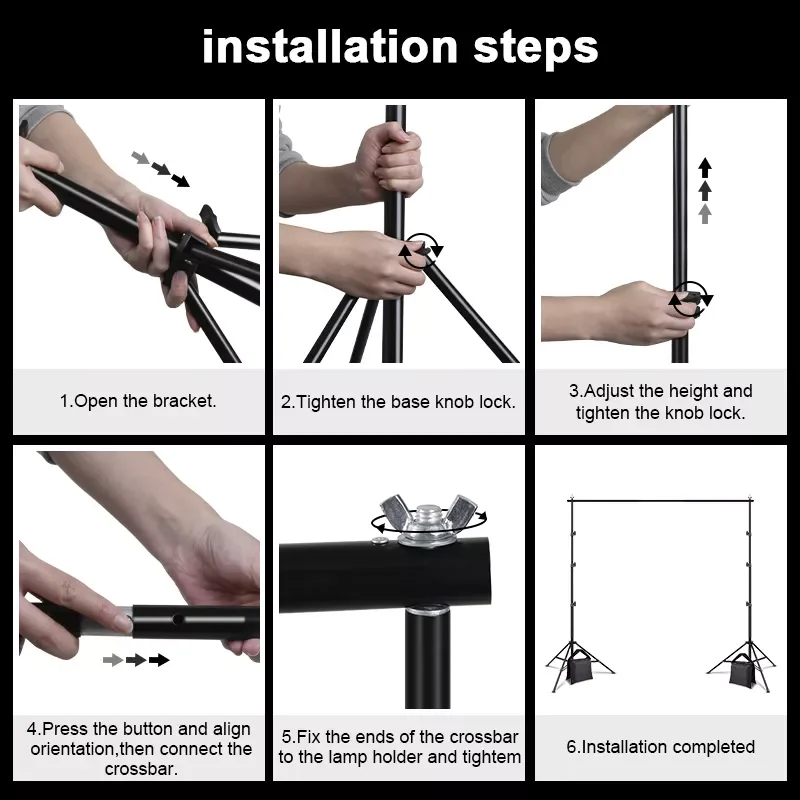 installation steps

1.Open the bracket.

2.Tighten the base knob lock.

3.Adjust the height and tighten the knob lock.

4.Press the button and align orientation,then connect the crossbar.

5.Fix the ends of the crossbar to the lamp holder and tightem

6.Installation completed