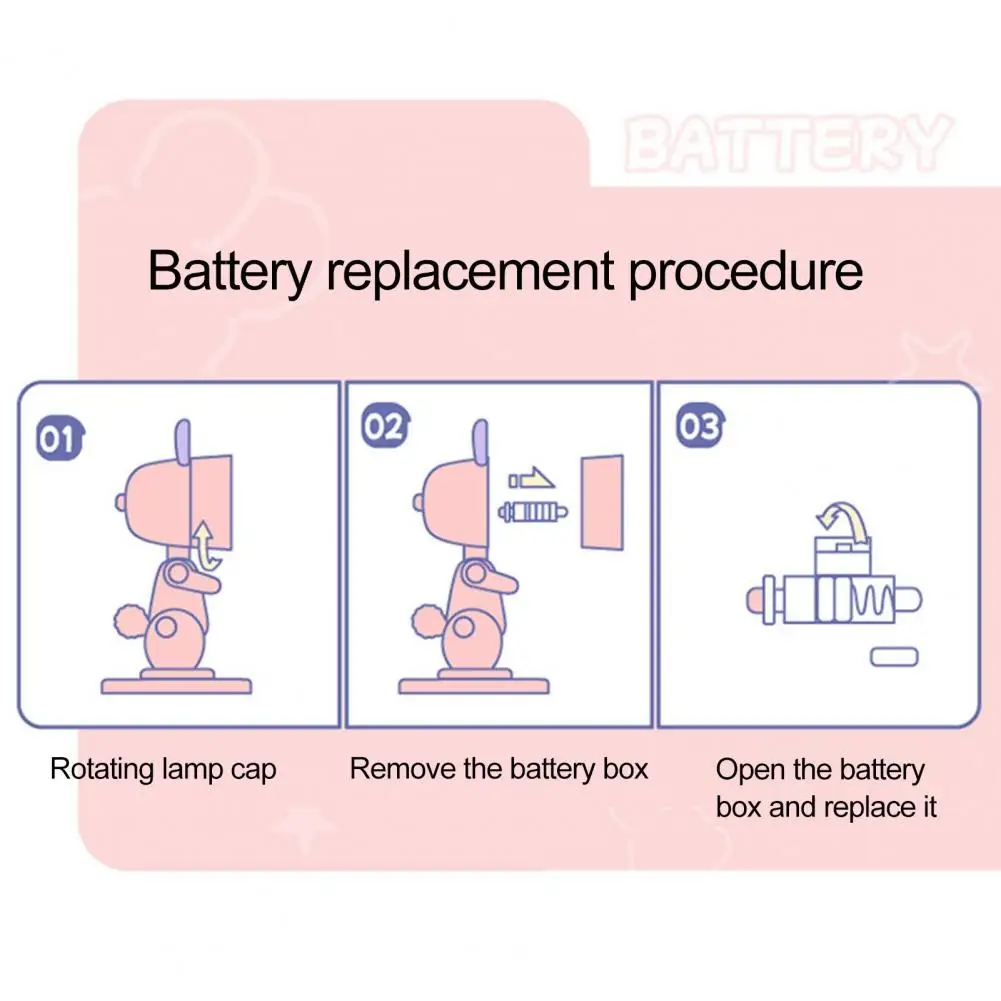 BATTERY

Battery replacement procedure

01

02

03

Rotating lamp cap

Remove the battery box

Open the battery box and replace it