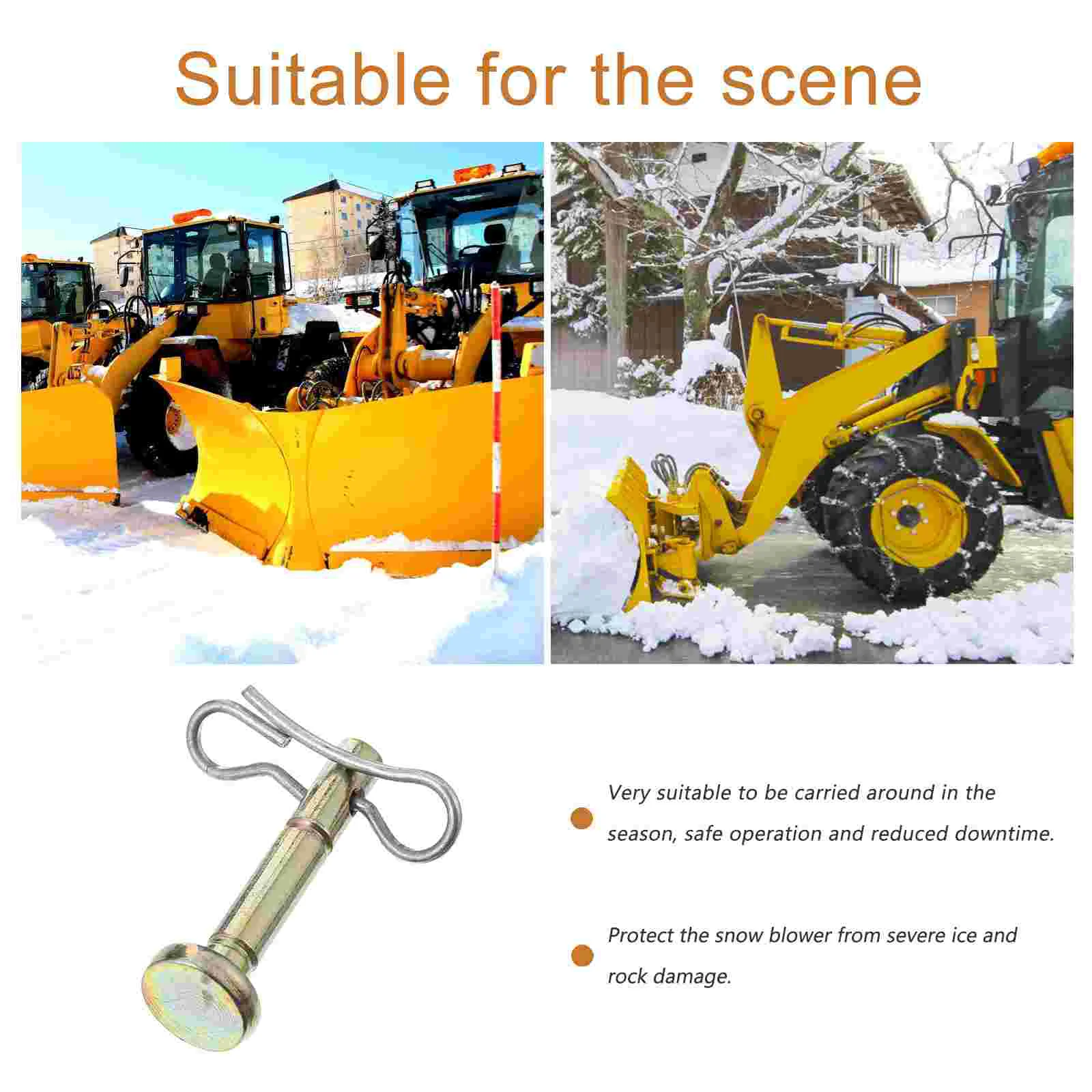 Suitable for the scene

Very suitable to be carried around in the season, safe operation and reduced downtime.

Protect the snow blower from severe ice and rock damage.