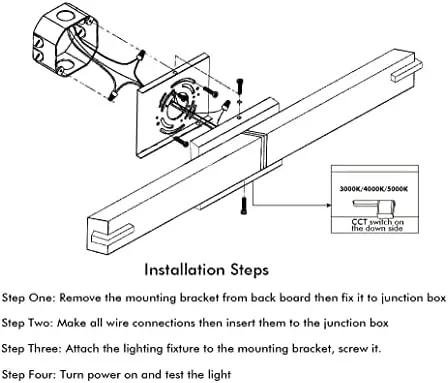 3000K/4000K/5000K

CCT switch on the down side

Installation Steps

Step One: Remove the mounting bracket from back board then fix it to junction box

Step Two: Make all wire connections then insert them to the junction box

Step Three: Attach the lighting fixture to the mounting bracket, screw it.

Step Four: Turn power on and test the light