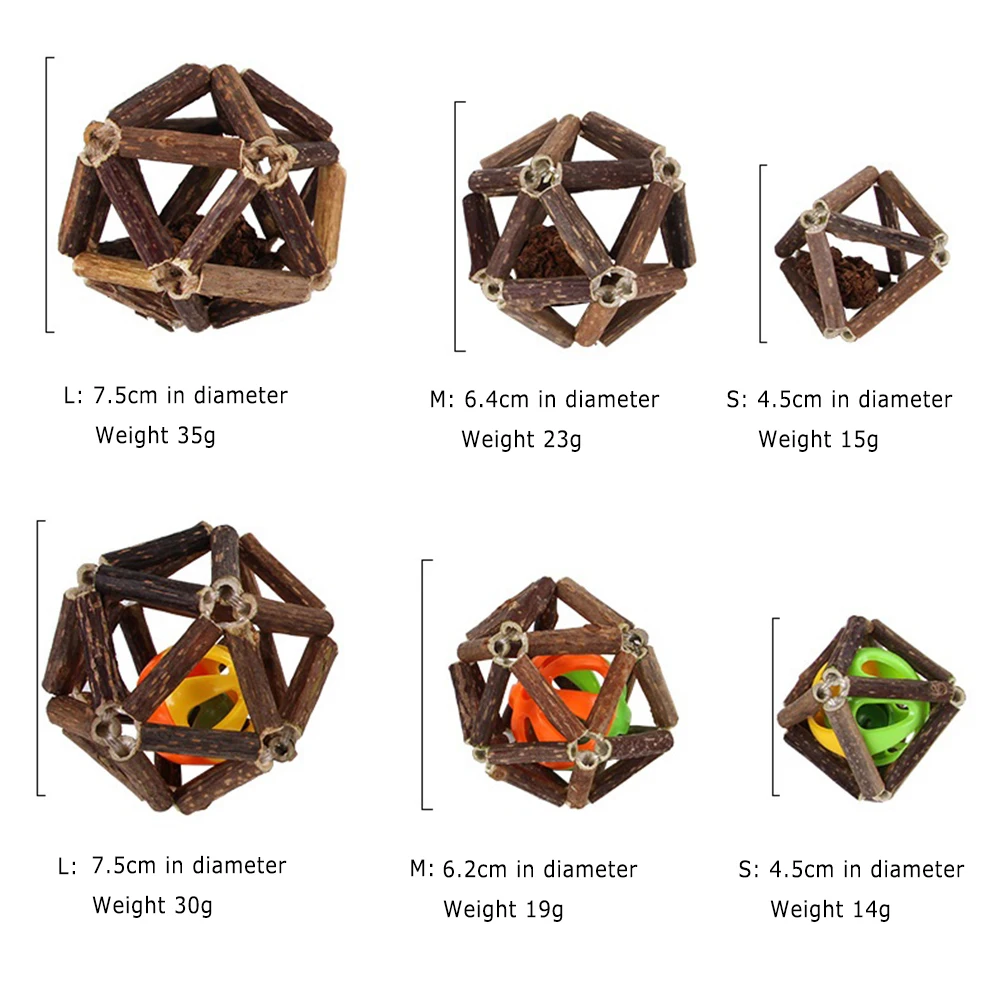 L: 7.5cm in diameter
Weight 35g

M: 6.4cm in diameter
Weight 23g

S: 4.5cm in diameter
Weight 15g

L: 7.5cm in diameter
Weight 30g

M: 6.2cm in diameter
Weight 19g

S: 4.5cm in diameter
Weight 14g