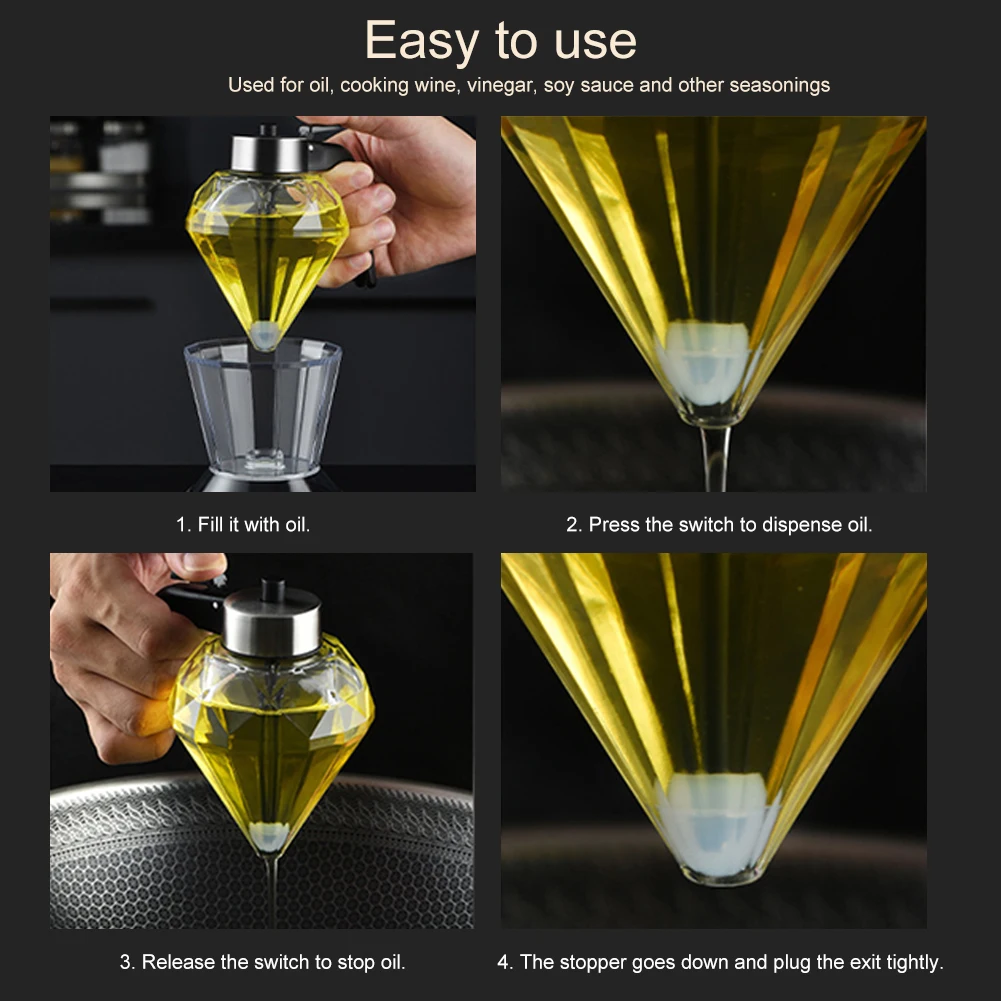 Easy to use

Used for oil, cooking wine, vinegar, soy sauce and other seasonings

1. Fill it with oil.

2. Press the switch to dispense oil.

3. Release the switch to stop oil.

4. The stopper goes down and plug the exit tightly.