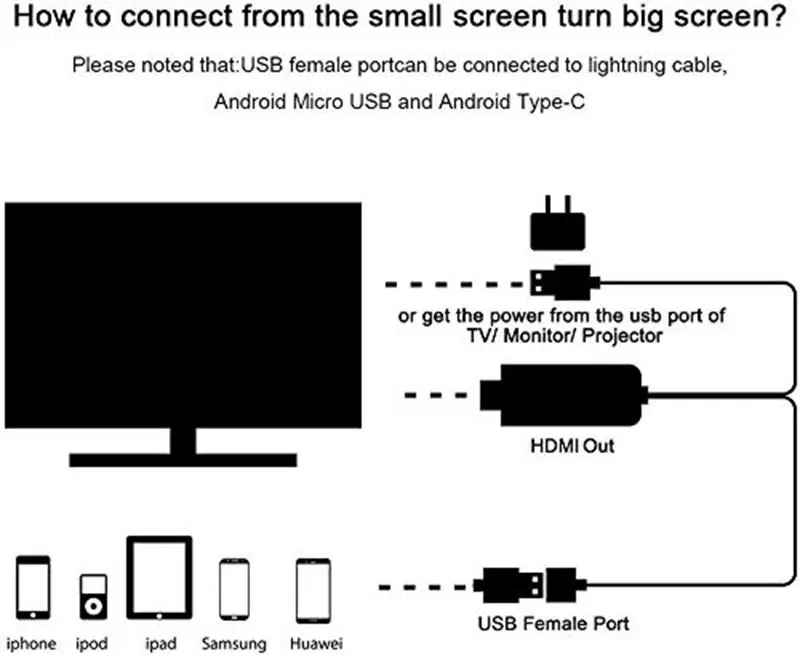 How to connect from the small screen turn big screen?

Please noted that:USB female portcan be connected to lightning cable, Android Micro USB and Android Type-C

or get the power from the usb port of TV/ Monitor/ Projector

HDMI Out

USB Female Port

iphone ipod ipad Samsung Huawei