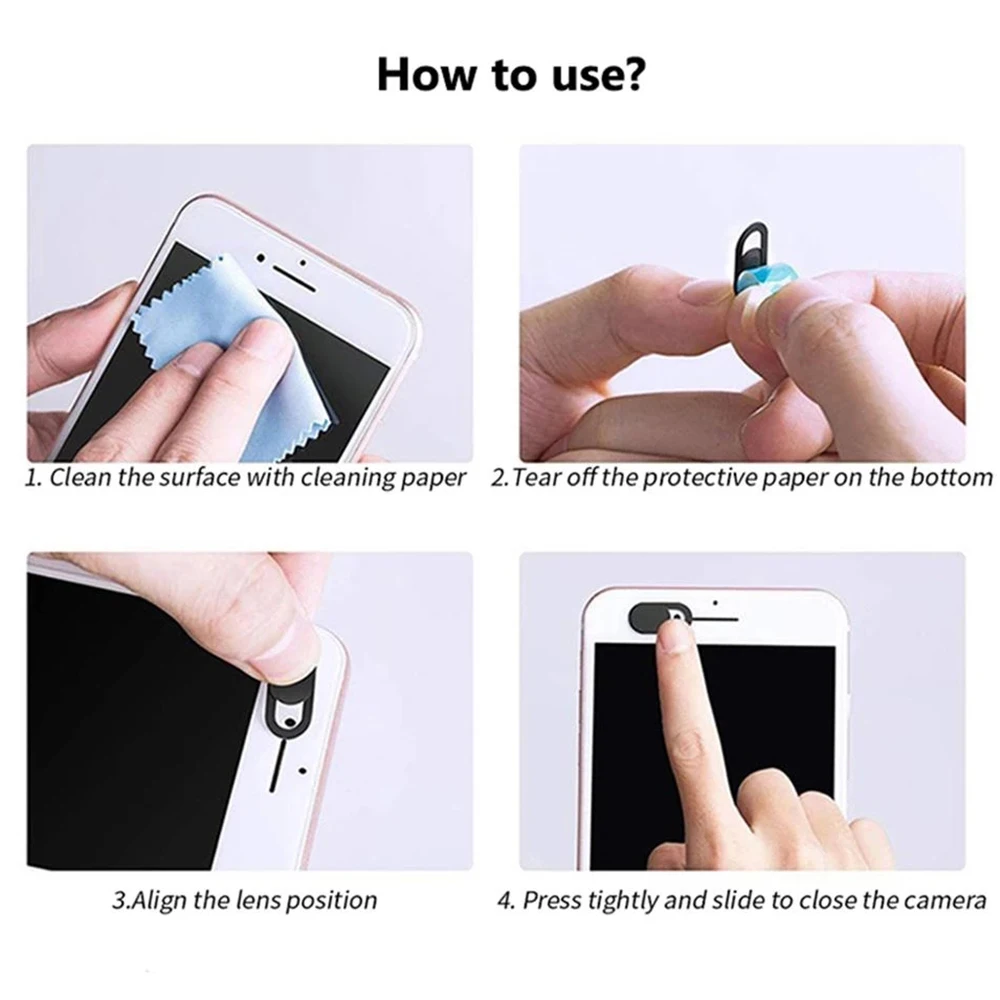 How to use?

1. Clean the surface with cleaning paper

2.Tear off the protective paper on the bottom

3.Align the lens position

4. Press tightly and slide to close the camera