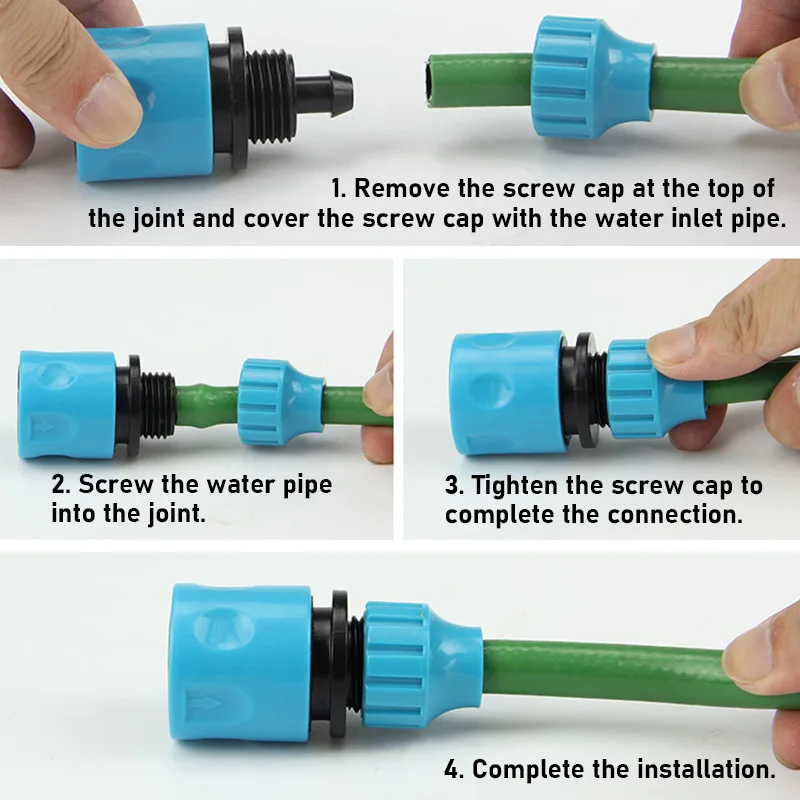 1. Remove the screw cap at the top of the joint and cover the screw cap with the water inlet pipe.

2. Screw the water pipe into the joint.

3. Tighten the screw cap to complete the connection.

4. Complete the installation.