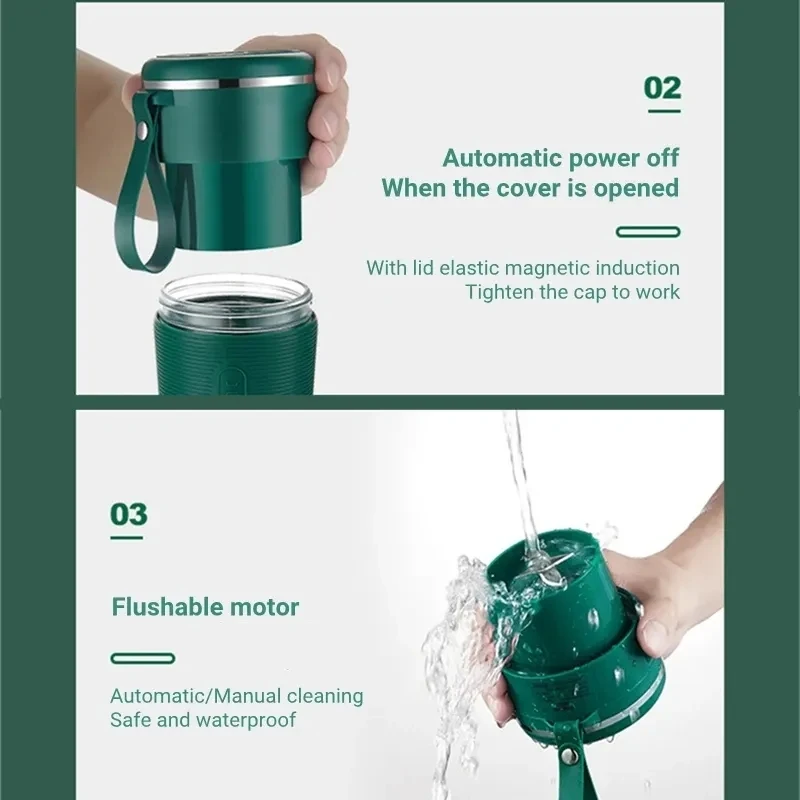 02

Automatic power off
When the cover is opened

With lid elastic magnetic induction
Tighten the cap to work

03

Flushable motor

Automatic/Manual cleaning
Safe and waterproof