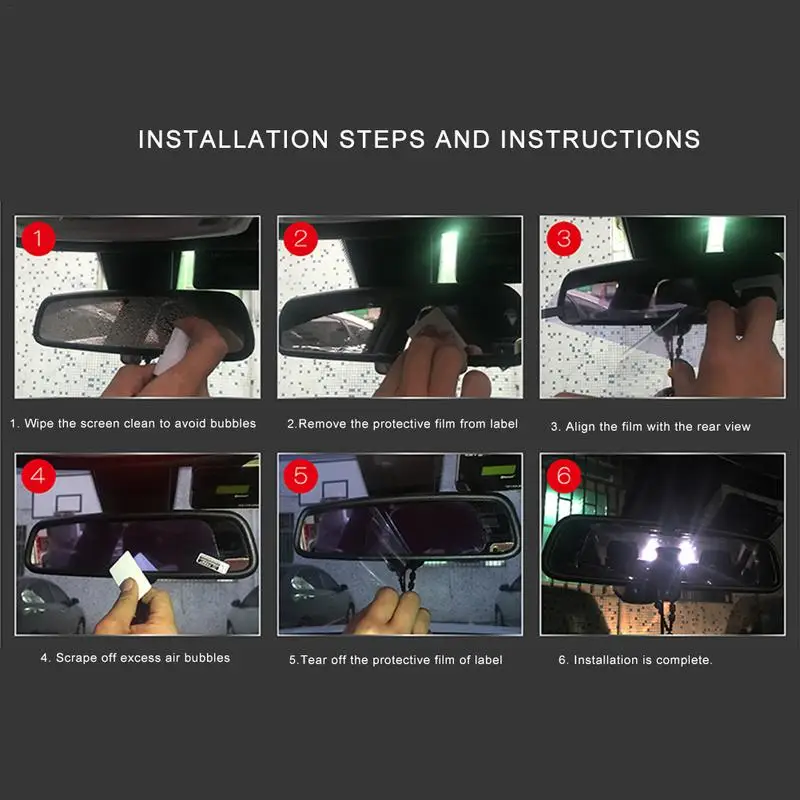 INSTALLATION STEPS AND INSTRUCTIONS

1

1. Wipe the screen clean to avoid bubbles

2

2.Remove the protective film from label

3

3. Align the film with the rear view

4

4. Scrape off excess air bubbles

5

5.Tear off the protective film of label

6

6. Installation is complete.