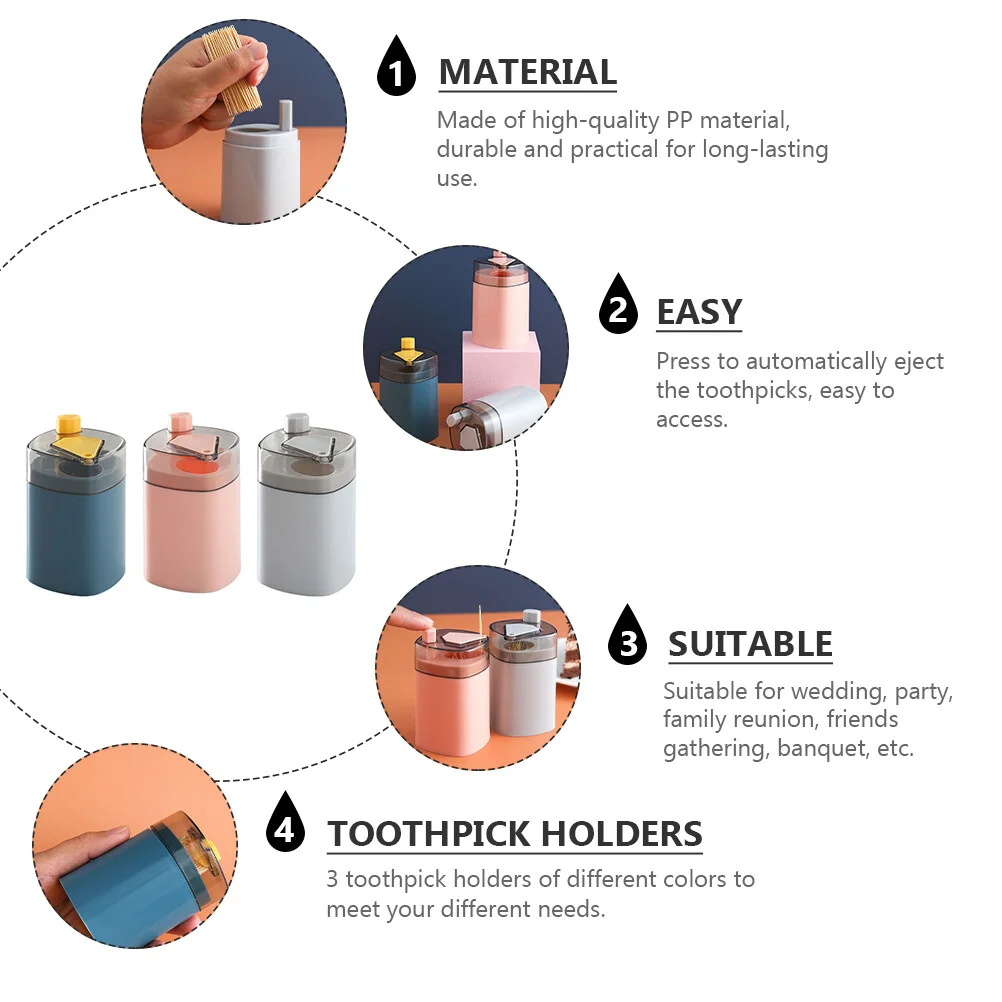 1 MATERIAL

Made of high-quality PP material, durable and practical for long-lasting use.

2 EASY

Press to automatically eject the toothpicks, easy to access.

3 SUITABLE

Suitable for wedding, party, family reunion, friends gathering, banquet, etc.

4 TOOTHPICK HOLDERS

3 toothpick holders of different colors to meet your different needs.