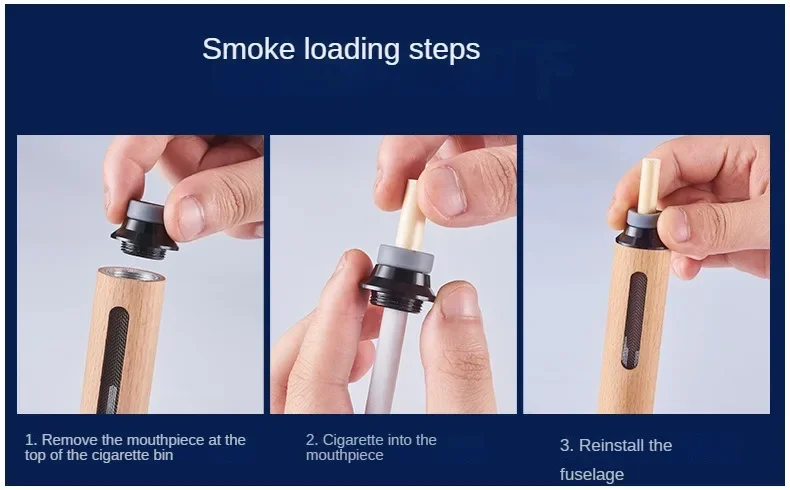 Smoke loading steps

1. Remove the mouthpiece at the top of the cigarette bin

2. Cigarette into the mouthpiece

3. Reinstall the fuselage