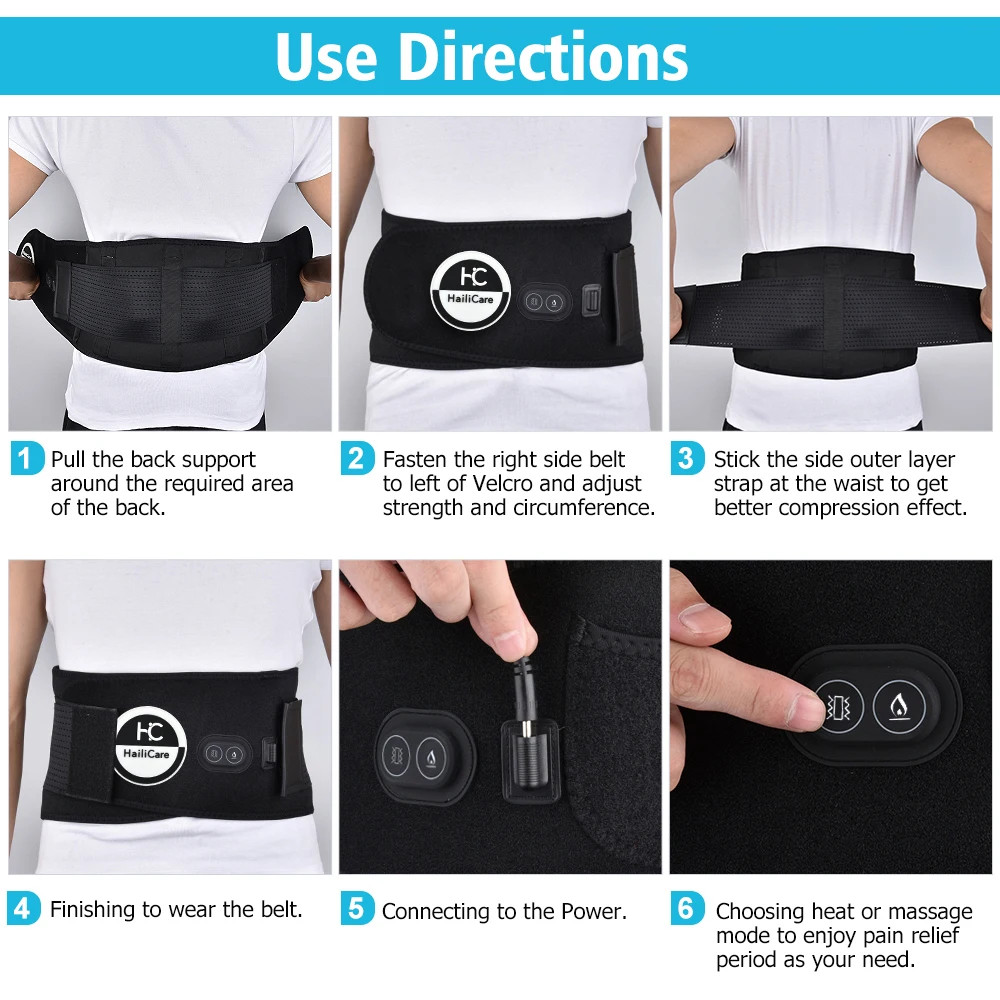 Use Directions

HC
HailiCare

1 Pull the back support around the required area of the back.

2 Fasten the right side belt to left of Velcro and adjust strength and circumference.

3 Stick the side outer layer strap at the waist to get better compression effect.

HC
HailiCare

4 Finishing to wear the belt.

5 Connecting to the Power.

6 Choosing heat or massage mode to enjoy pain relief period as your need.