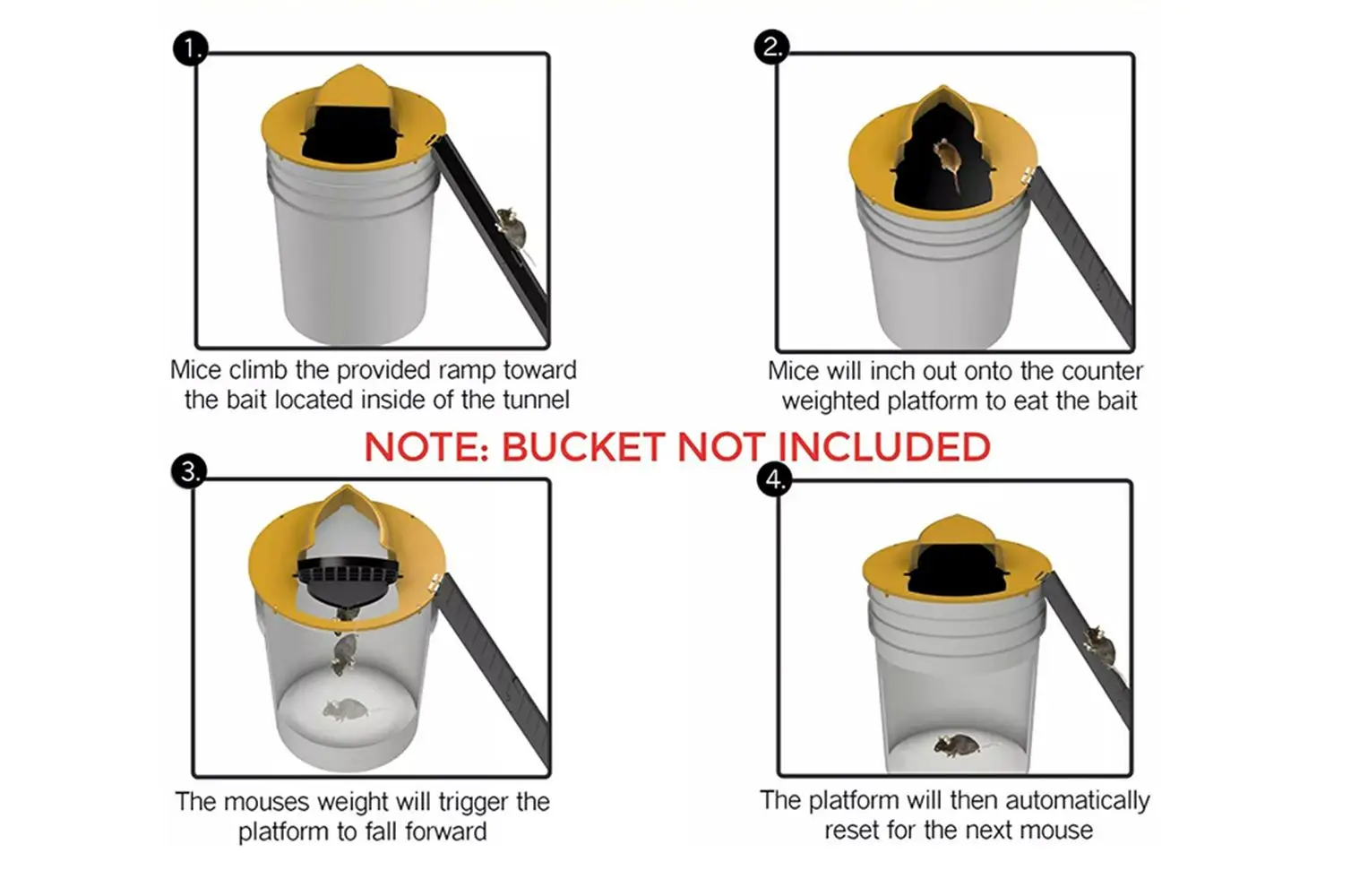 1.

Mice climb the provided ramp toward the bait located inside of the tunnel

2.

Mice will inch out onto the counter weighted platform to eat the bait

NOTE: BUCKET NOT INCLUDED

3.

The mouses weight will trigger the platform to fall forward

4.

The platform will then automatically reset for the next mouse