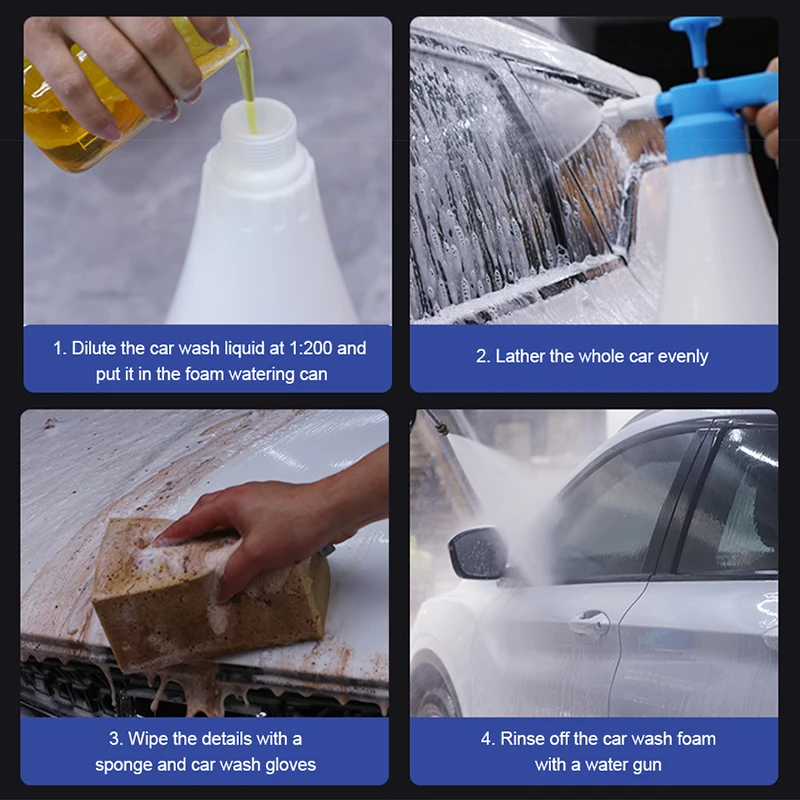 1. Dilute the car wash liquid at 1:200 and put it in the foam watering can

2. Lather the whole car evenly

3. Wipe the details with a sponge and car wash gloves

4. Rinse off the car wash foam with a water gun