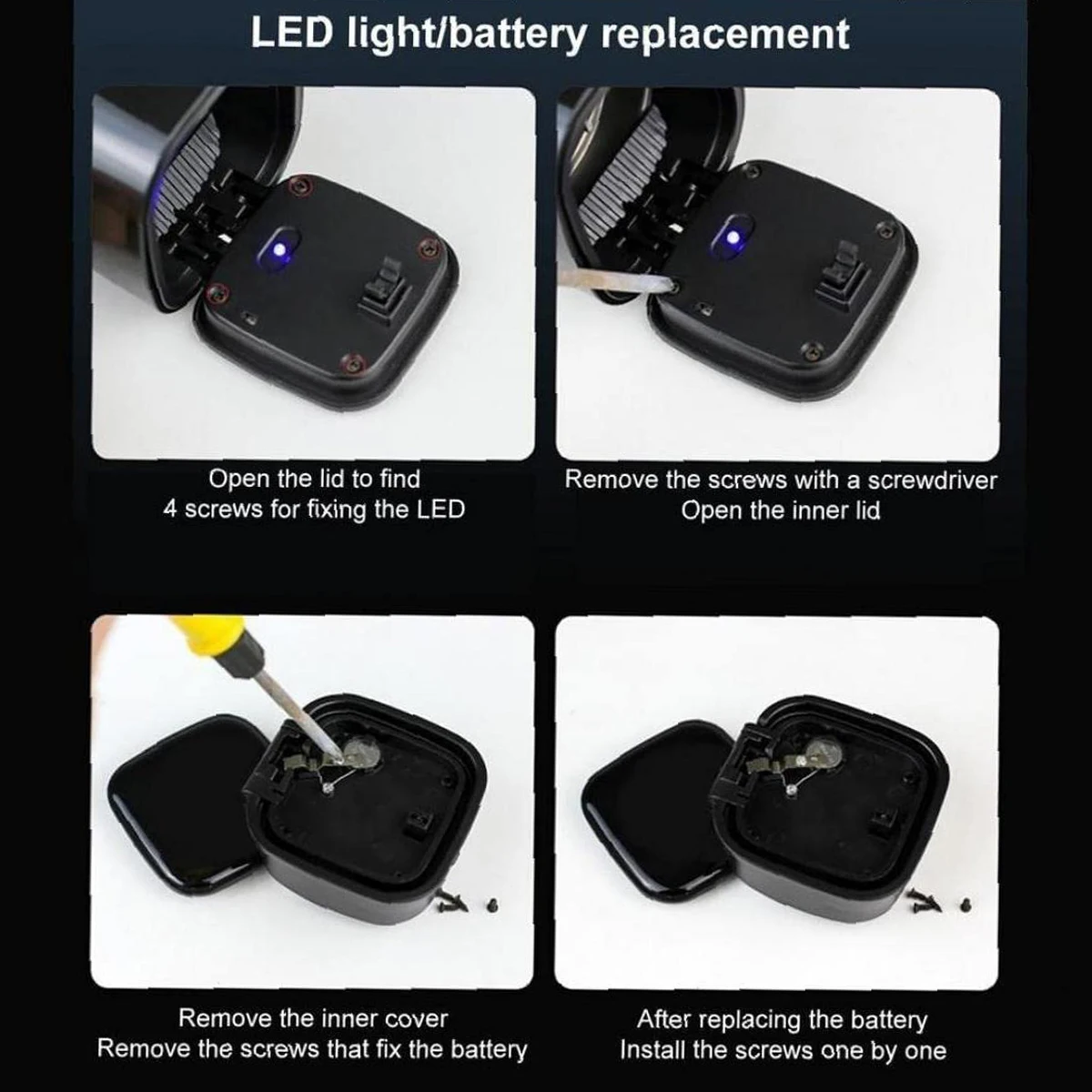 LED light/battery replacement

Open the lid to find
4 screws for fixing the LED

Remove the screws with a screwdriver
Open the inner lid

Remove the inner cover
Remove the screws that fix the battery

After replacing the battery
Install the screws one by one