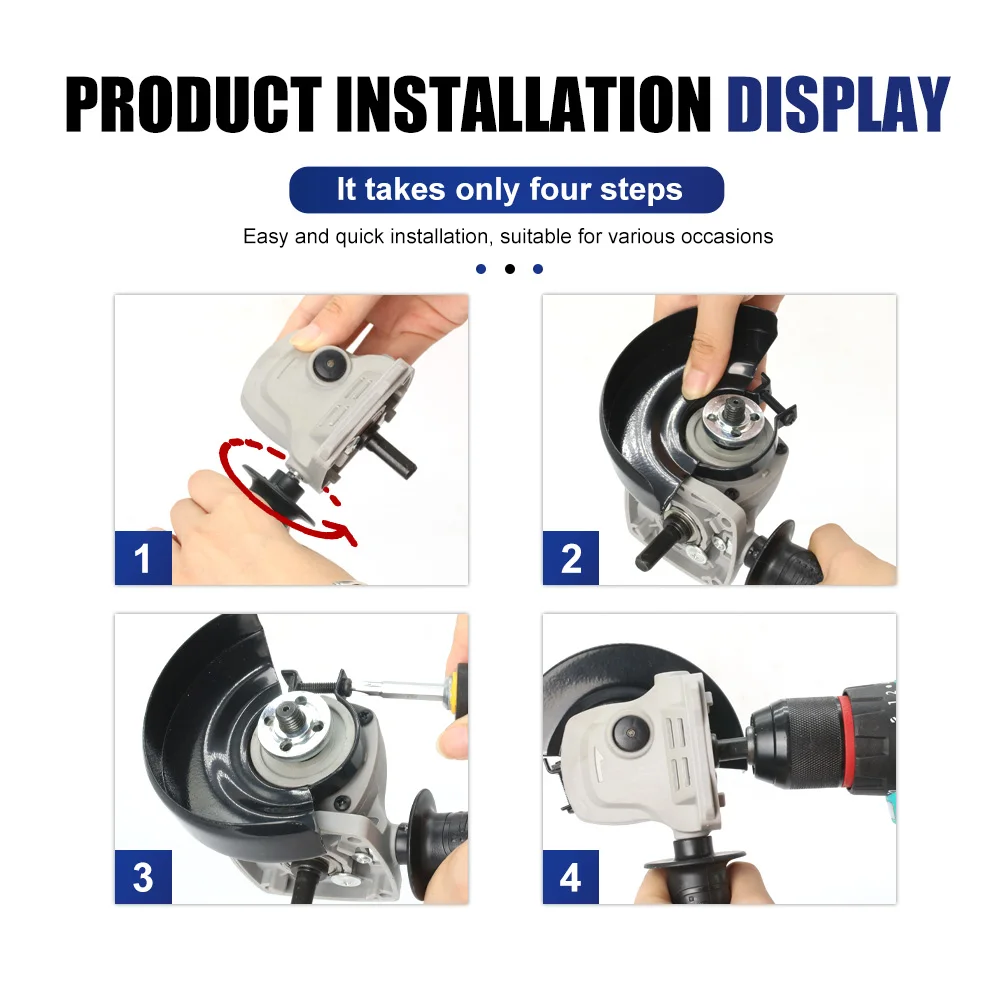 PRODUCT INSTALLATION DISPLAY

It takes only four steps

Easy and quick installation, suitable for various occasions

1

2

3

4