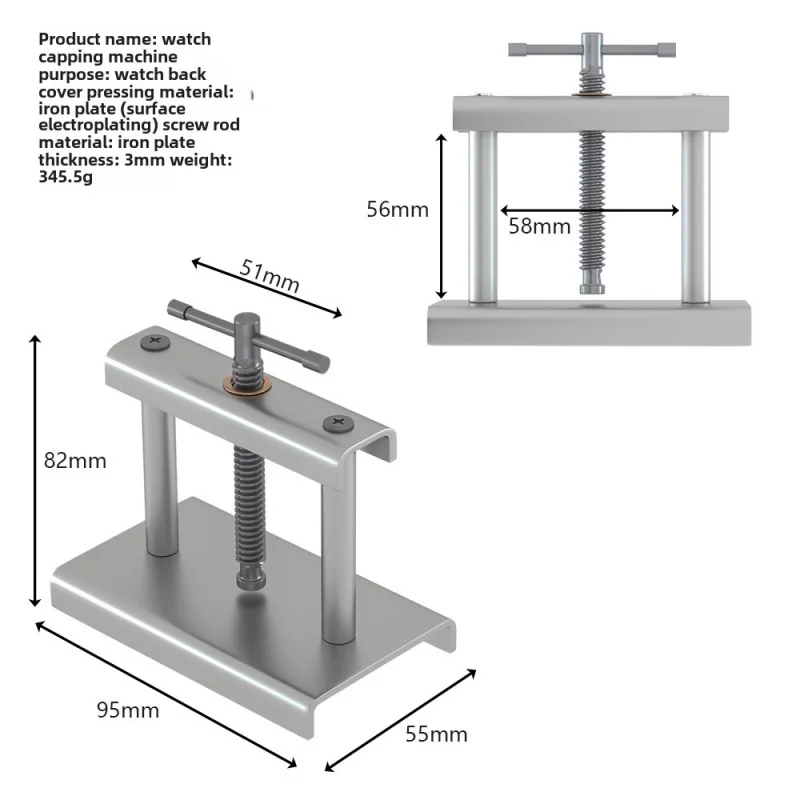 Product name: watch capping machine purpose: watch back cover pressing material: iron plate (surface electroplating) screw rod material: iron plate thickness: 3mm weight: 345.5g

56mm

58mm

51mm

82mm

95mm

55mm