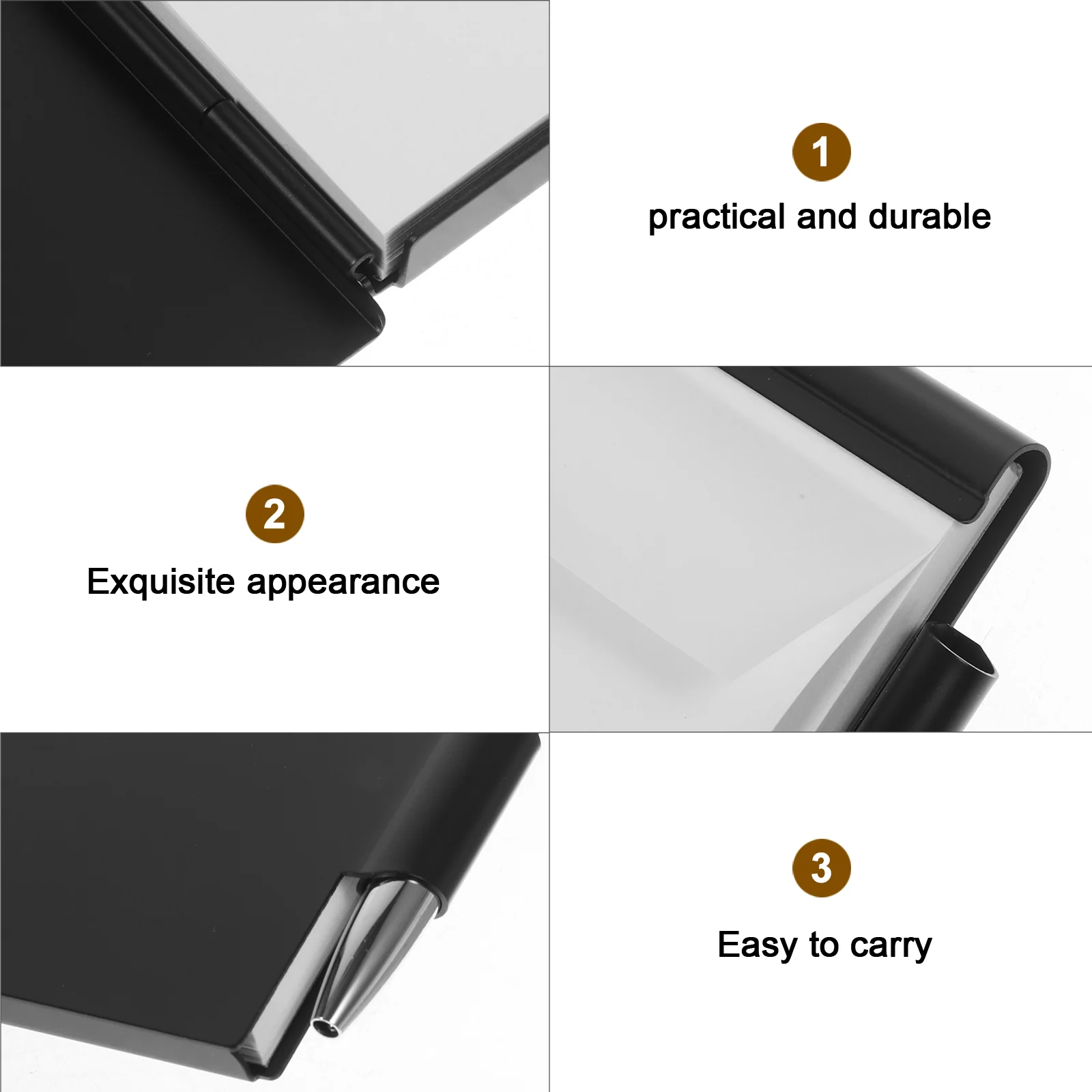 1

practical and durable

2

Exquisite appearance

3

Easy to carry